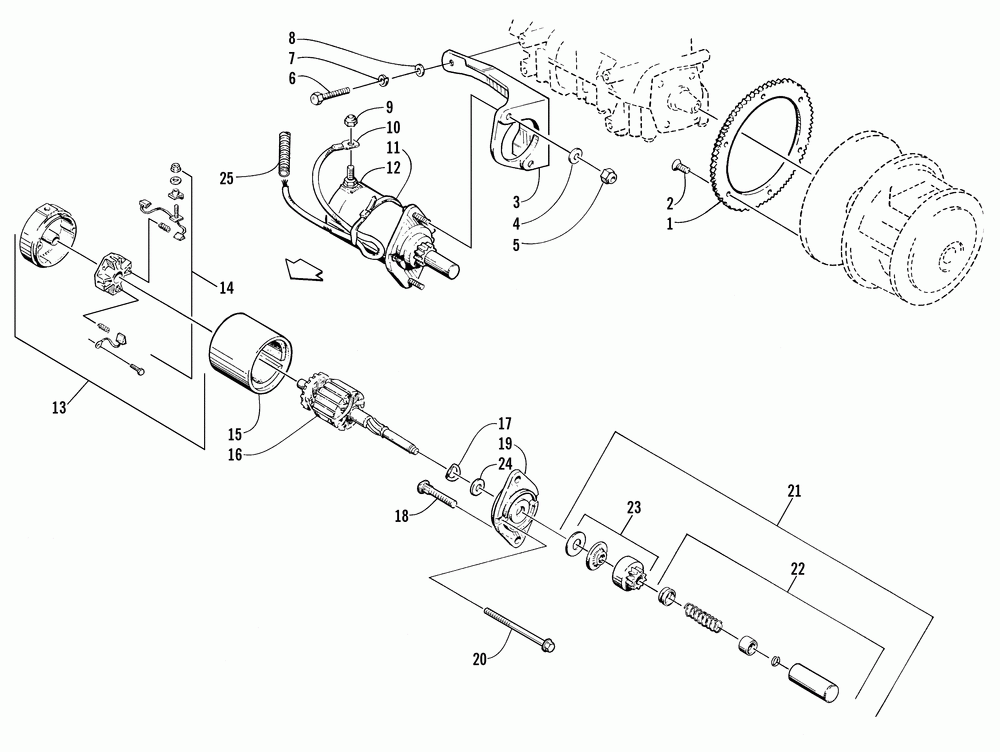 8
7
6
9
10
11
12
25
3
4
5
2
1
14
13
15
16
17
19
24
18
23
21
22
20