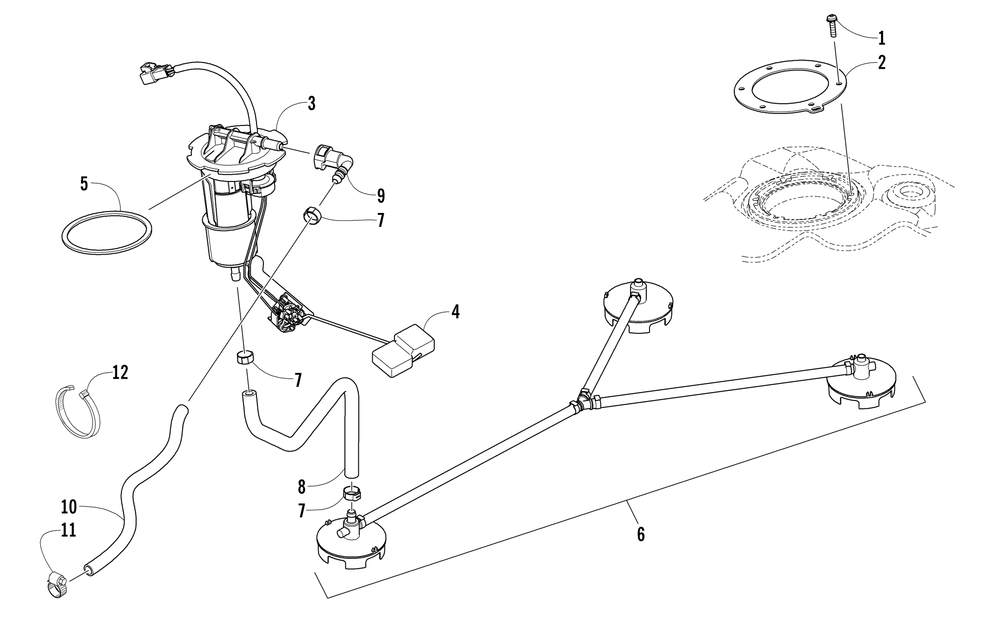 1
2
3
5
9
7
4
12
7
8
7
10
11
6