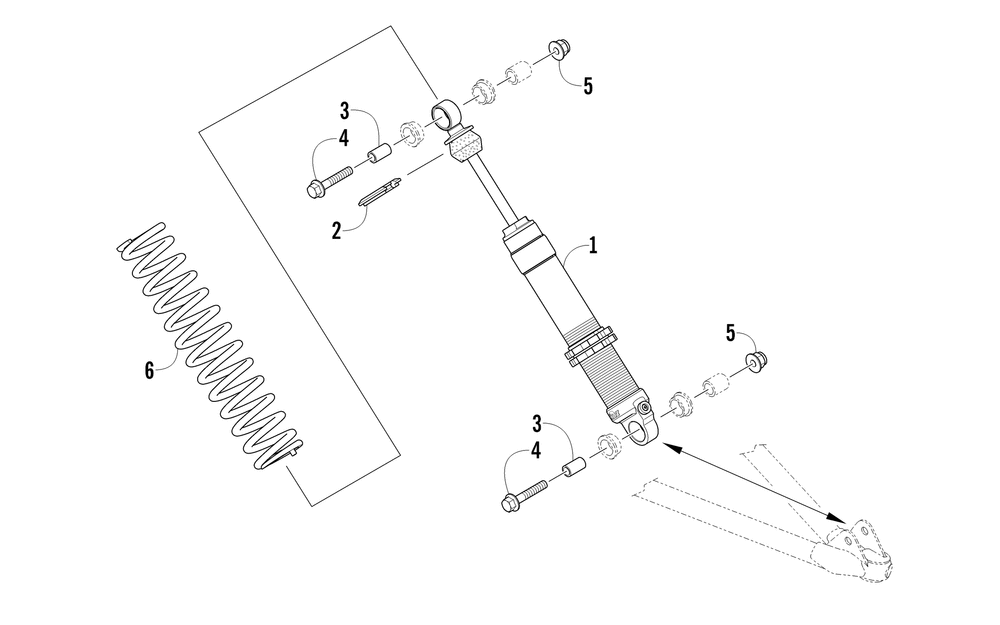 5
3
4
2
1
6
5
3
4