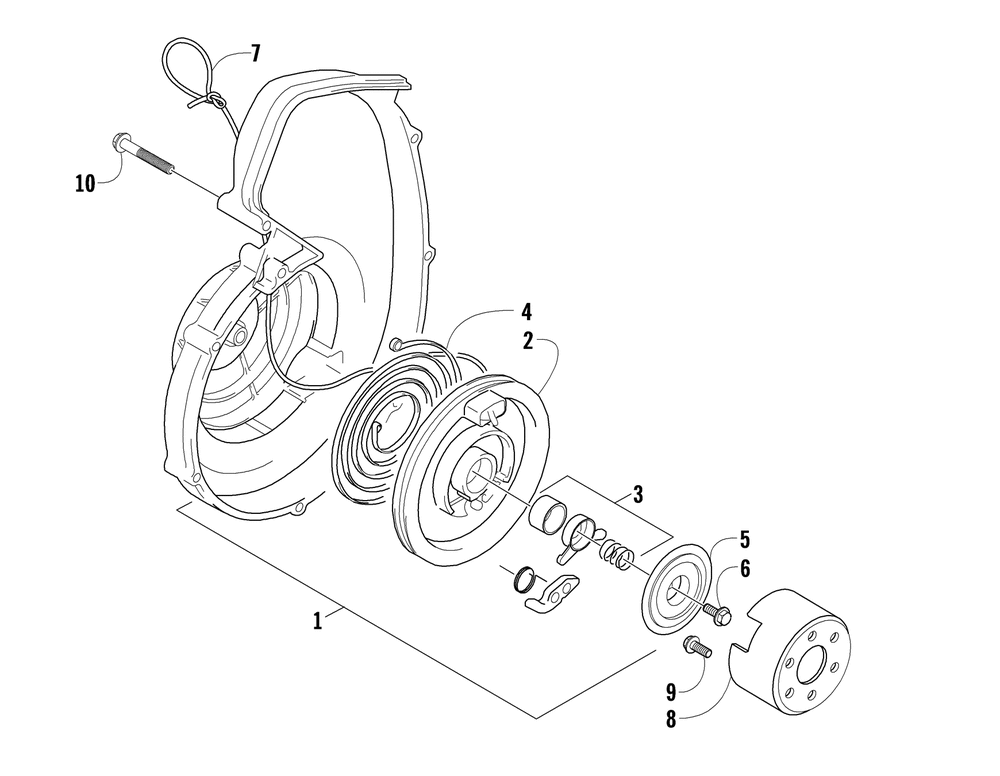 7
10
4
2
3
5
6
1
9
8