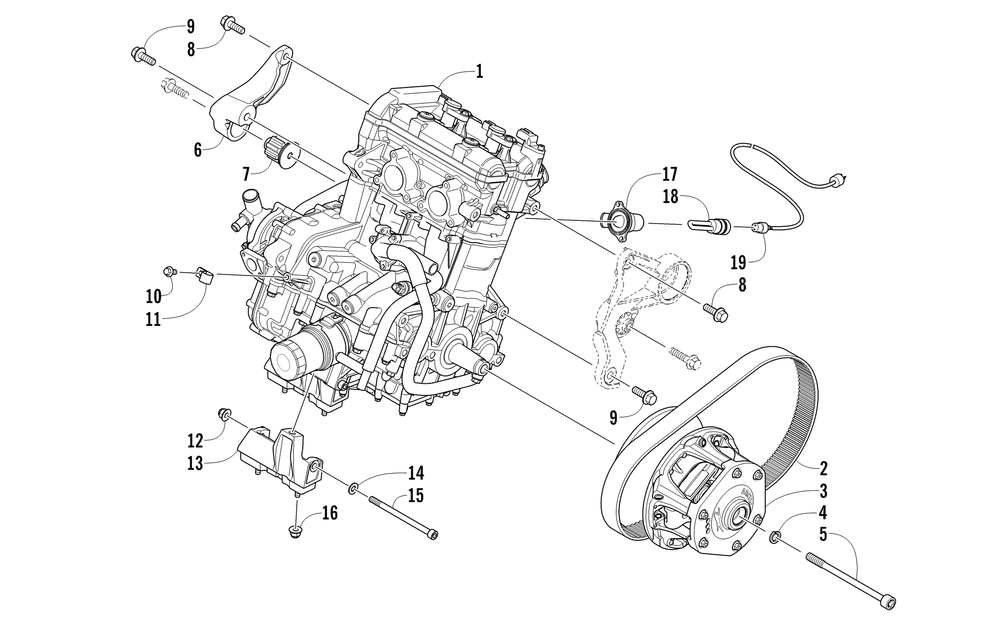 9
8
1
6
7
17
18
19
10
11
8
9
12
13
14
15
16
2
3
4
5