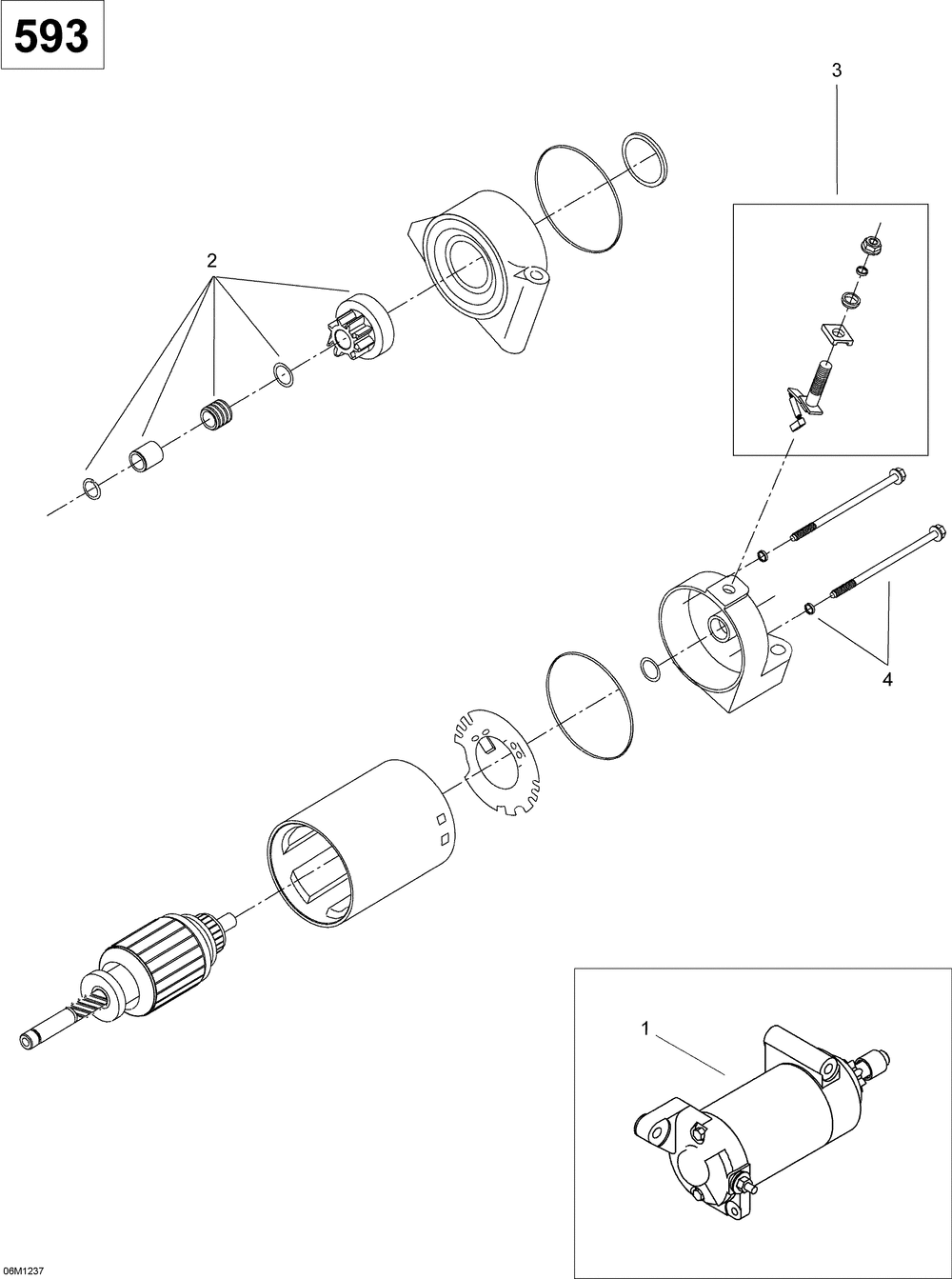 593

3

2

4

1

06M1237