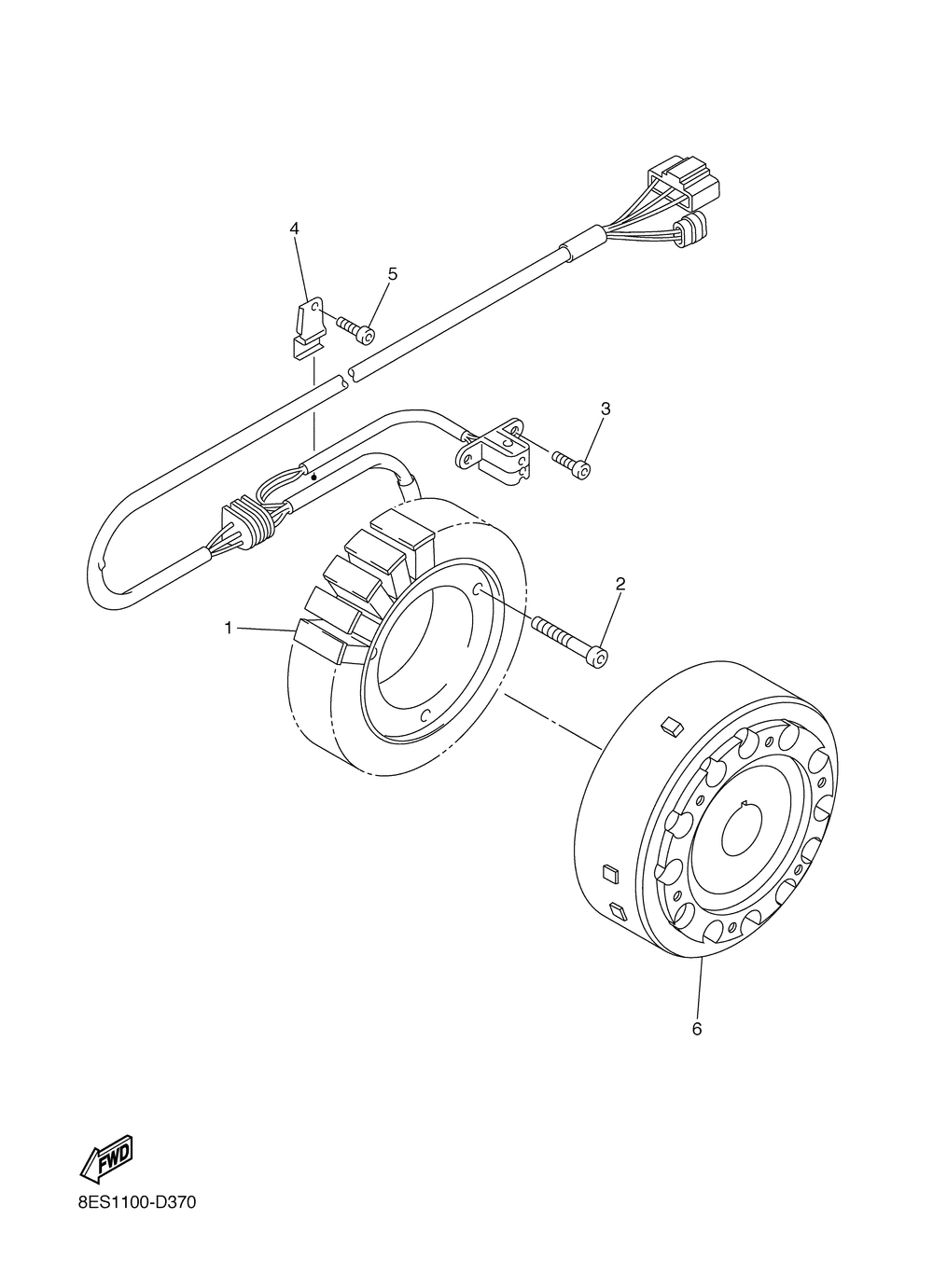 4
5
3
2
1
6
FWD
8ES1100-D370