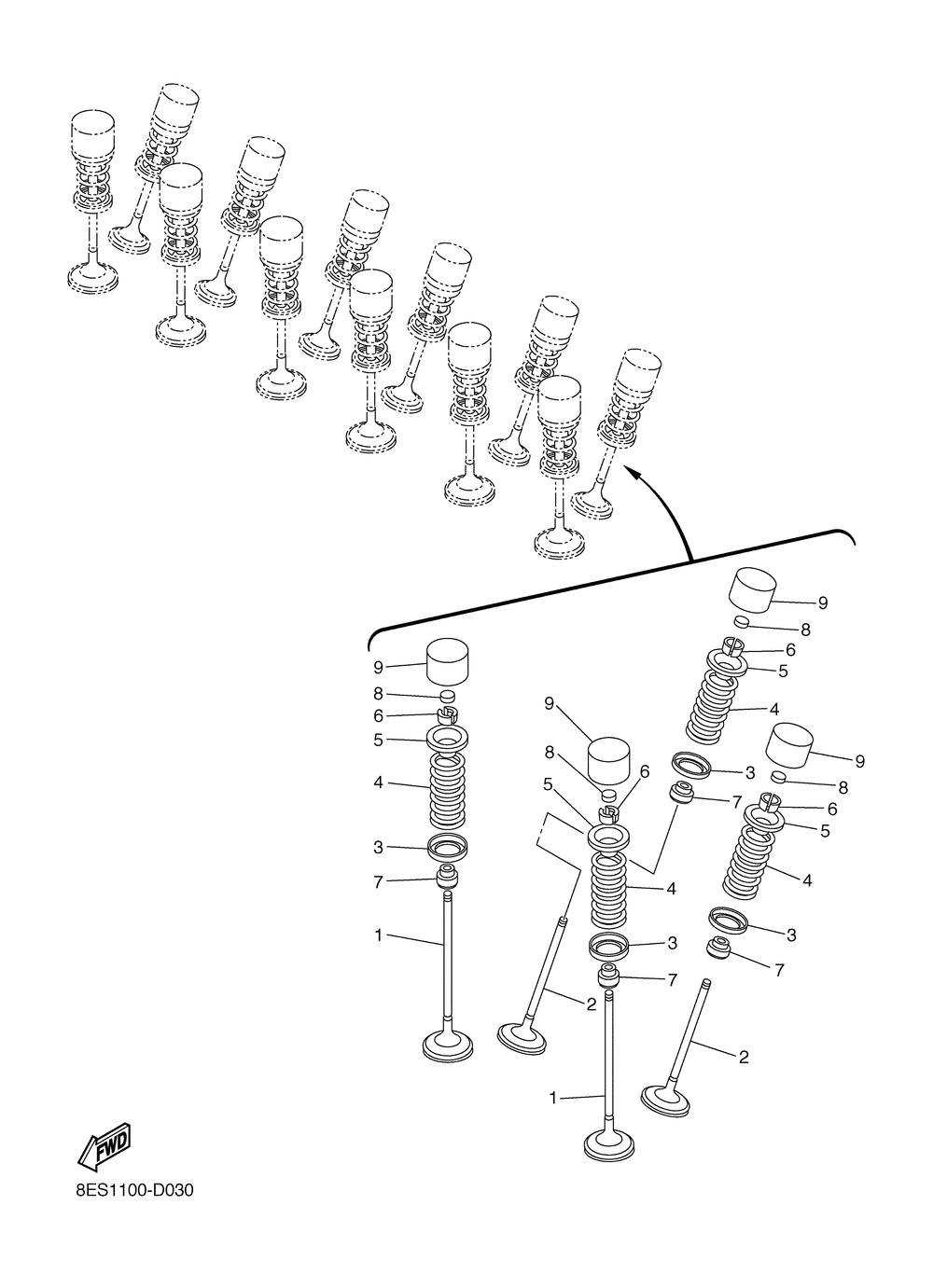 9
8
6
5
4
3
7
1

9
8
6
5
4
3
7
2
1

9
8
6
5
4
3
7

9
8
6
5
4
3
7
2

FWD

8ES1100-D030