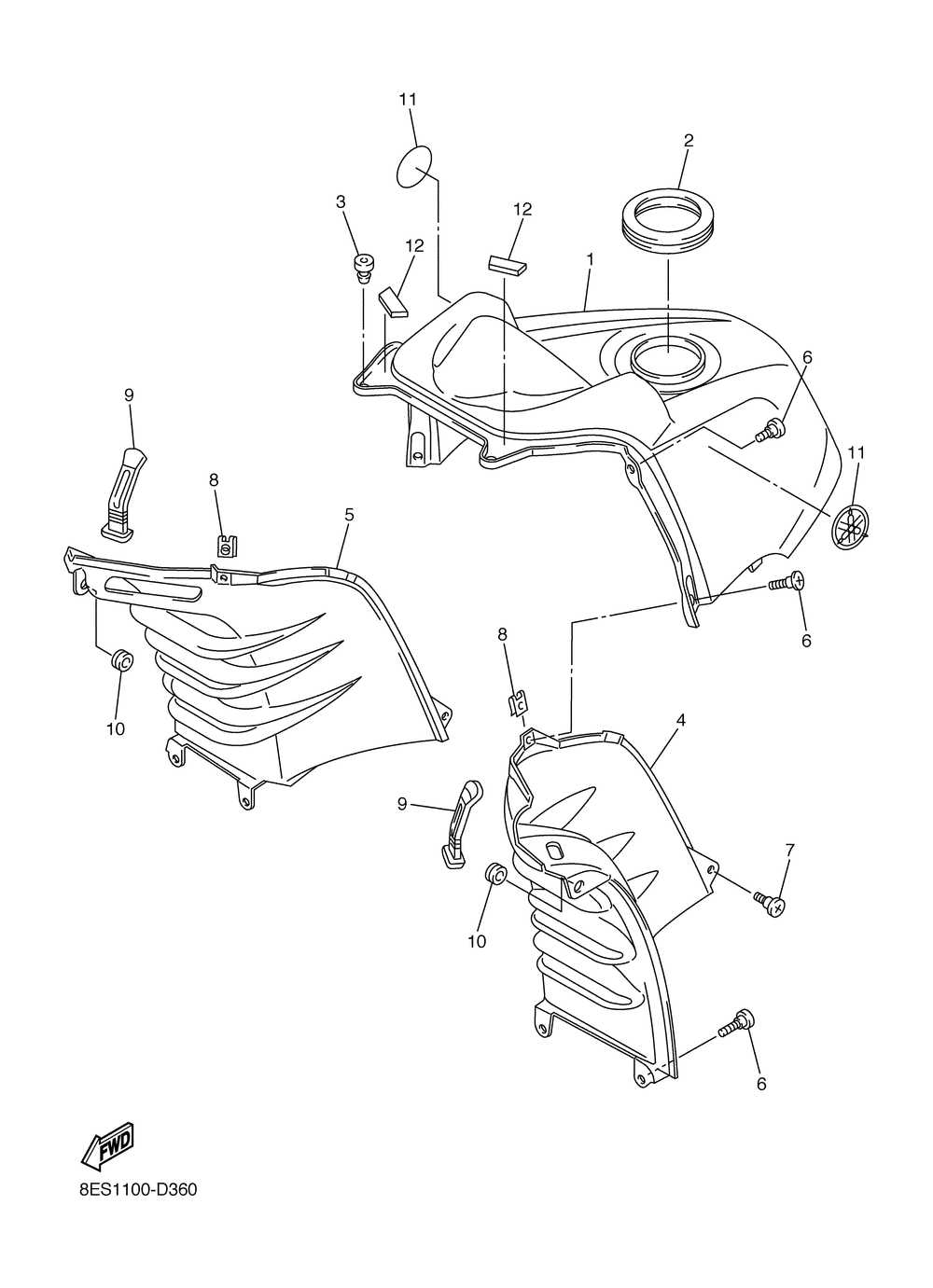 11
2
3
12
12
1
6
11
9
8
5
6
10
8
4
9
7
10
6
FWD
8ES1100-D360