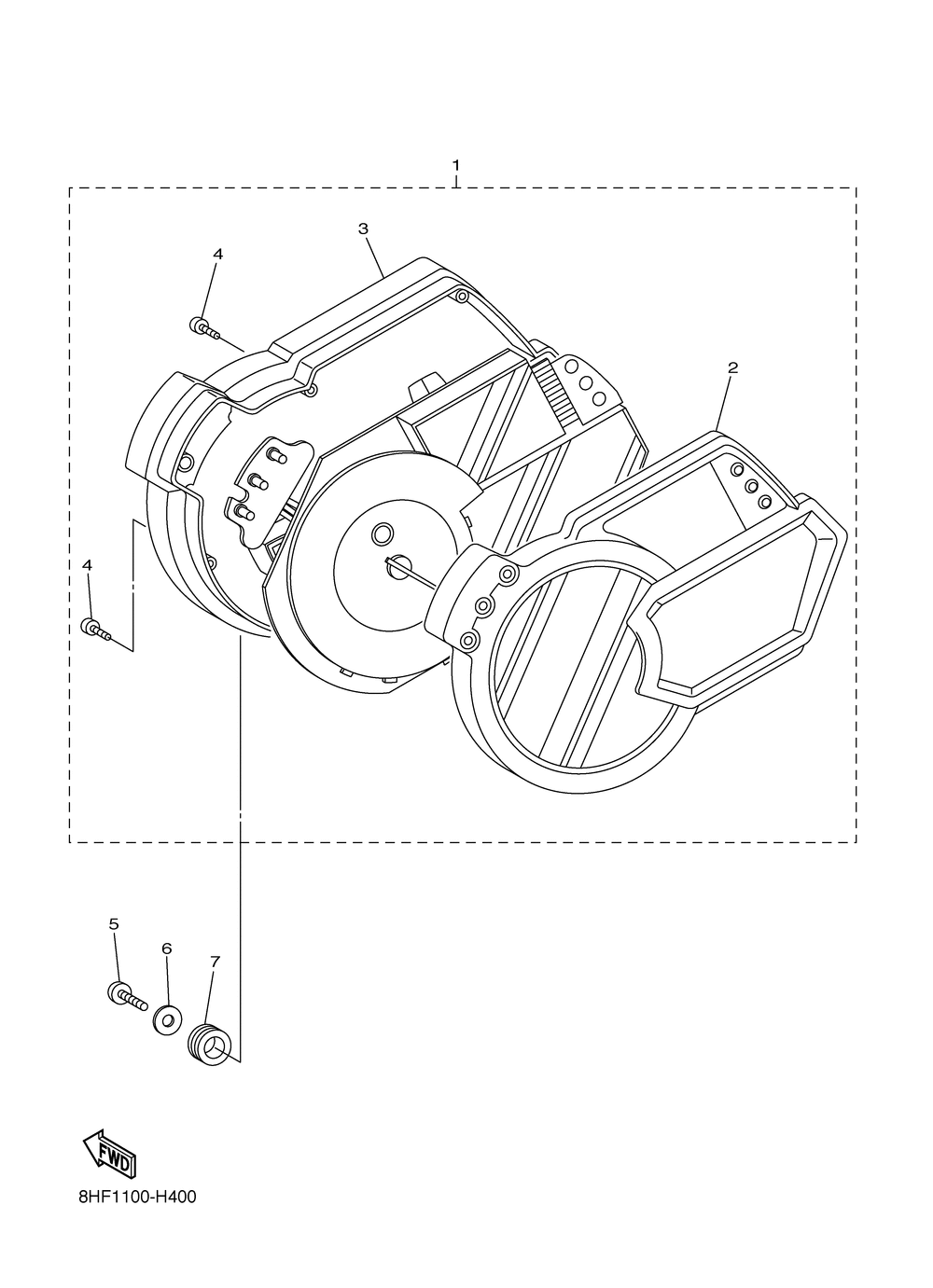 1
3
4
2
4
5
6
7
FWD
8HF1100-H400