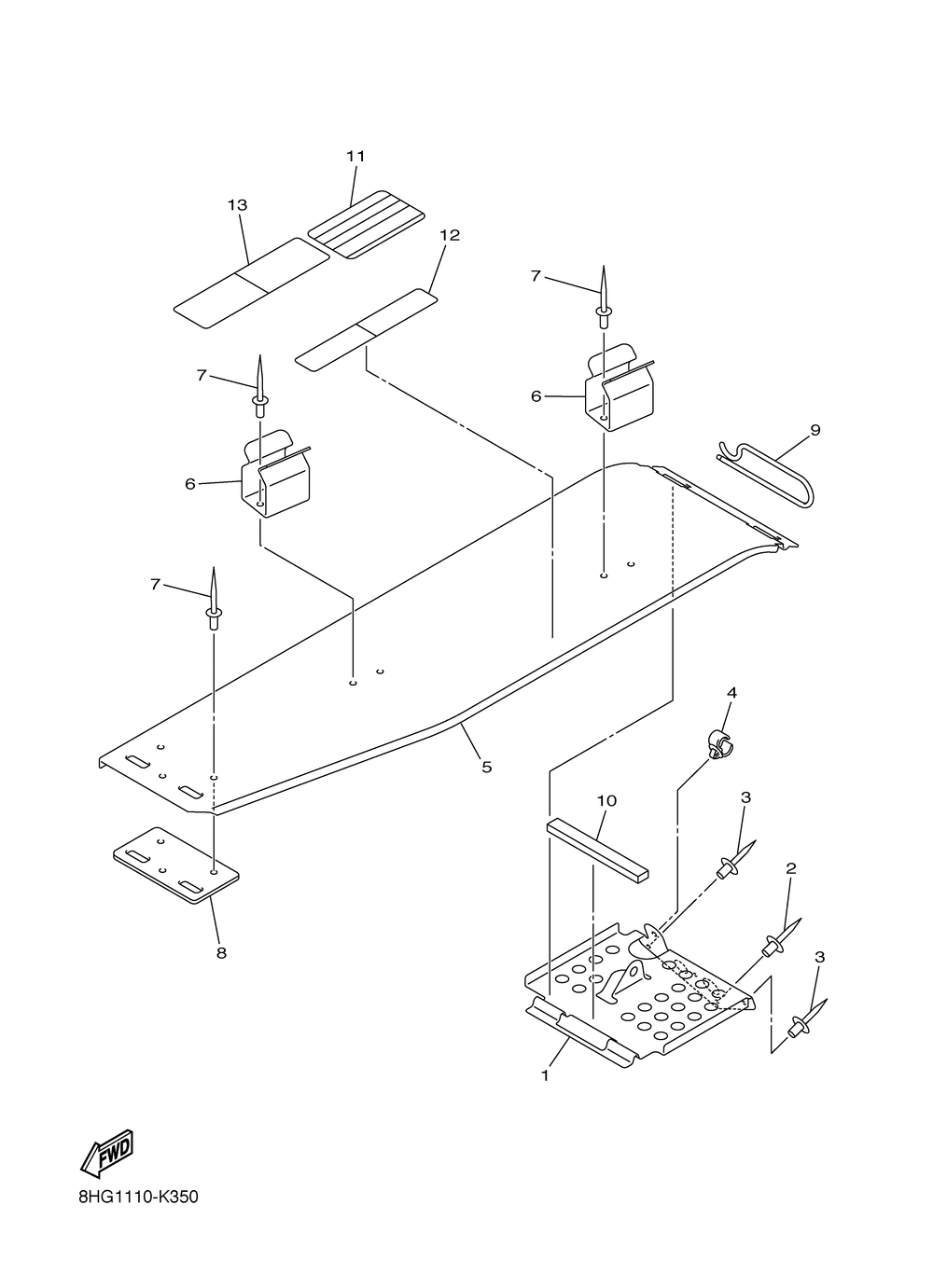 11
13
12
7
7
6
6
9
7
5
4
10
3
2
3
8
1
FWD
8HG1110-K350