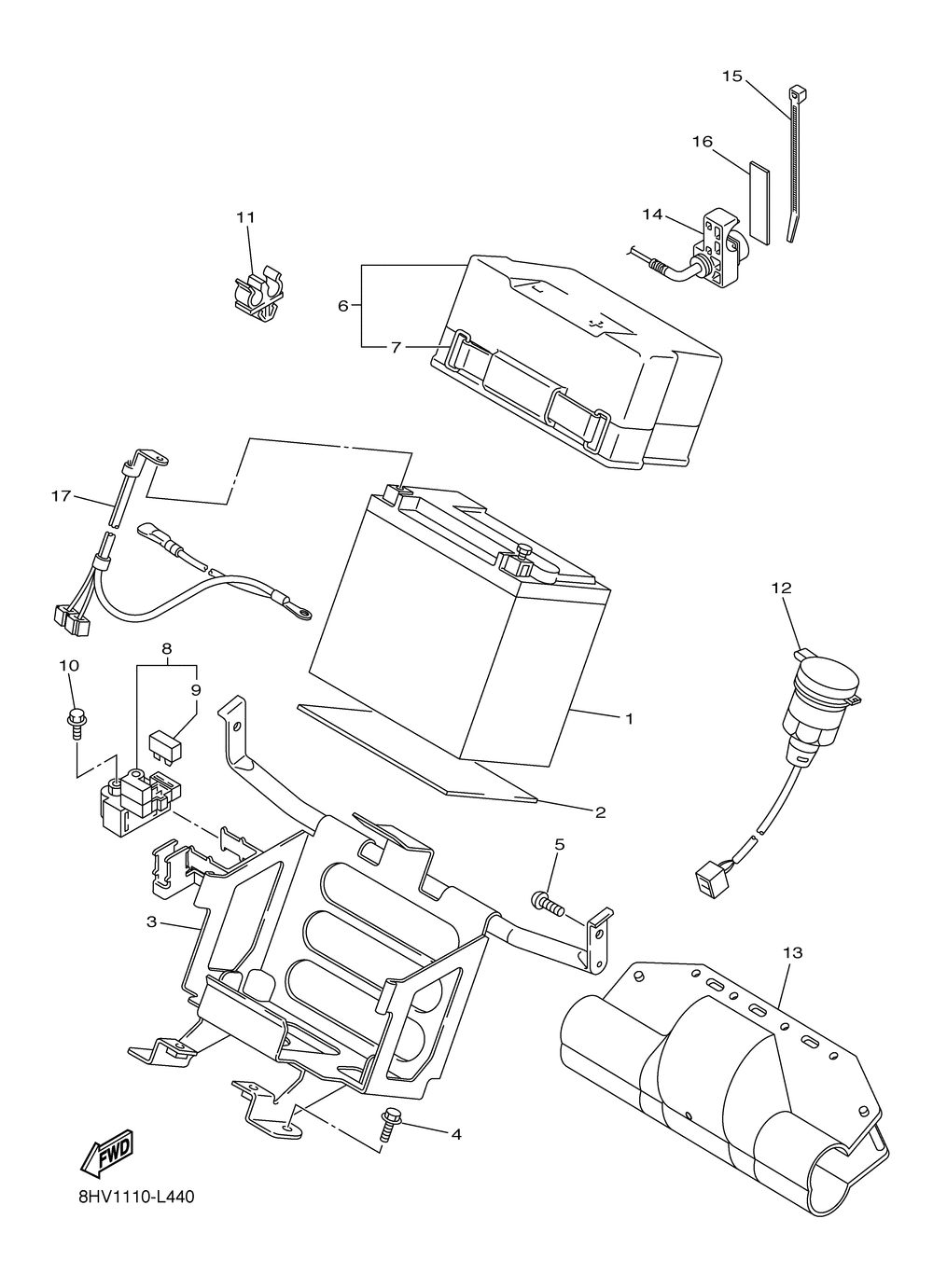 15
16
14
11
6
7
17
12
8
10
9
1
2
5
3
13
4
FWD
8HV1110-L440