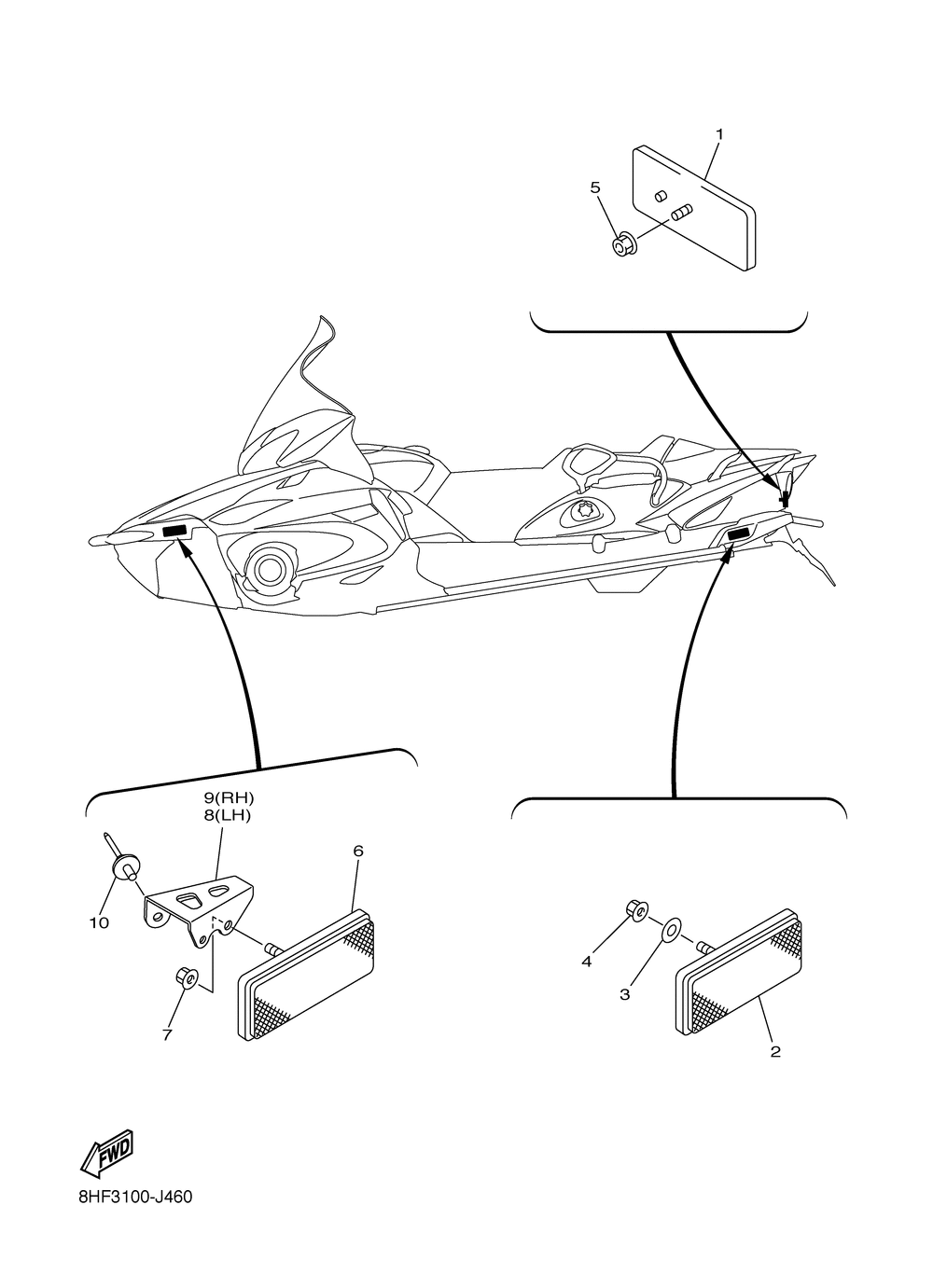 1
5
9(RH)
8(LH)
6
10
7
4
3
2
FWD
8HF3100-J460