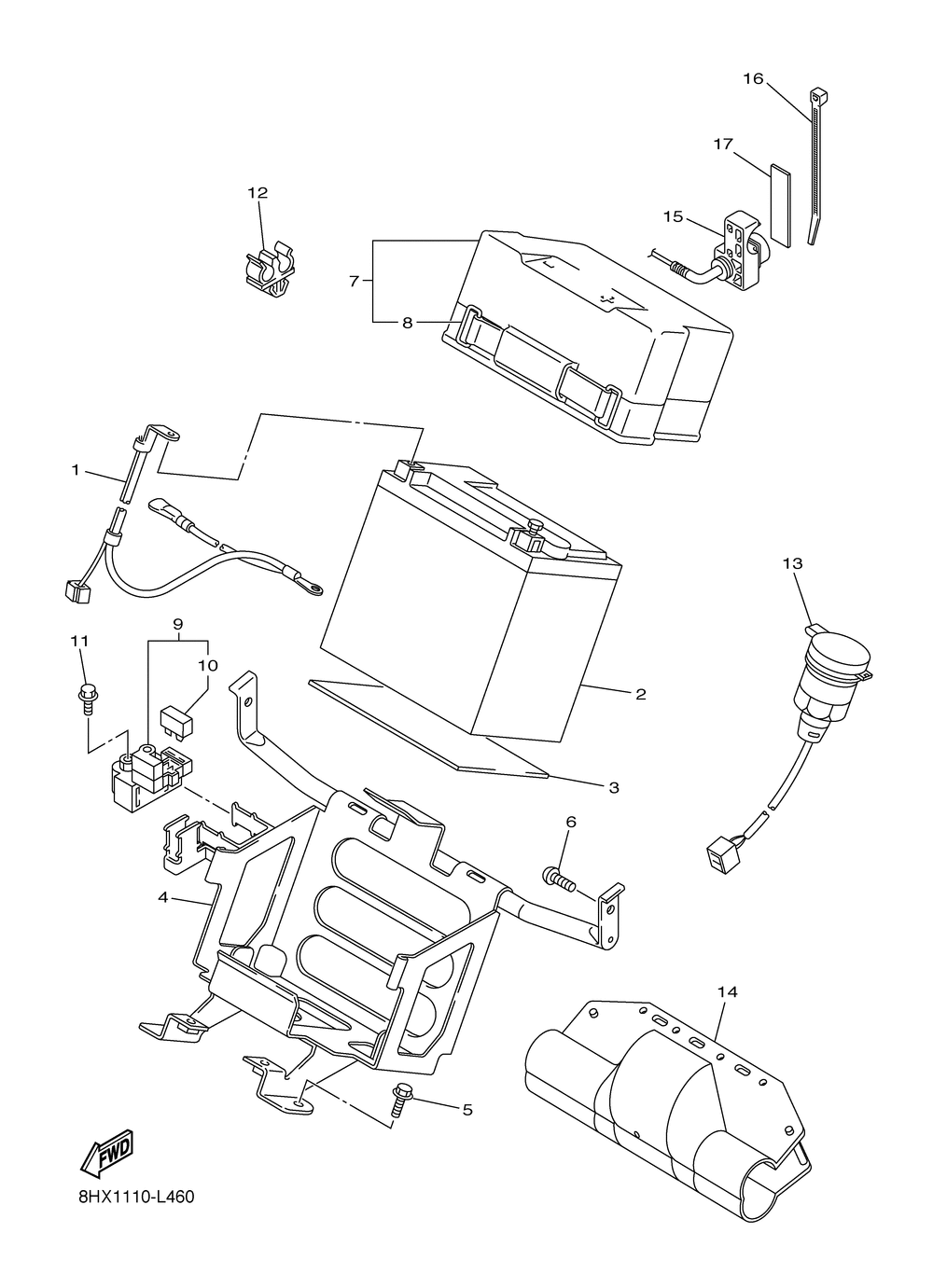 16
17
12
15
7
8
1
13
9
11
10
2
3
6
4
14
5
FWD
8HX1110-L460