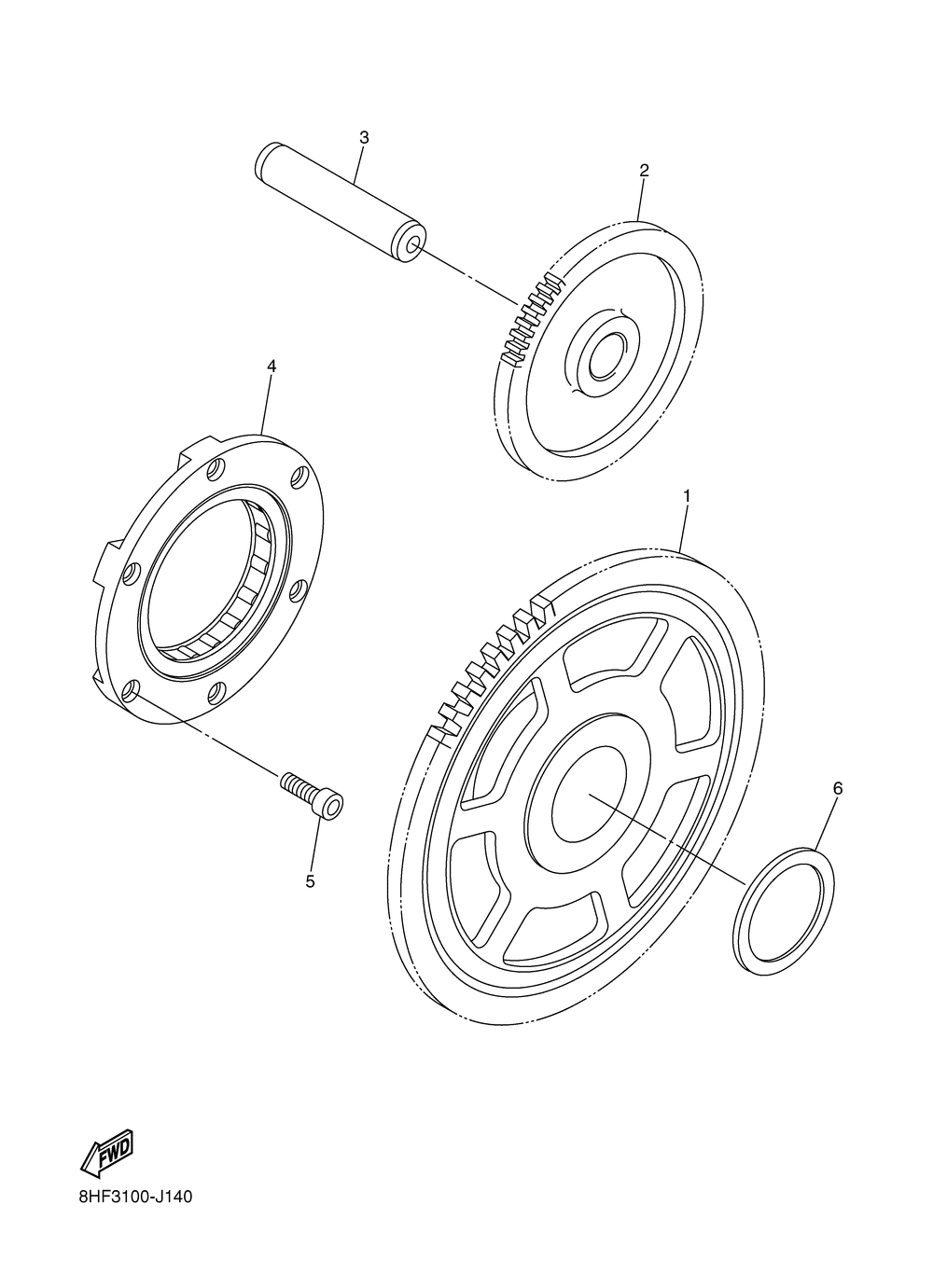 3
2
4
1
6
5
FWD
8HF3100-J140