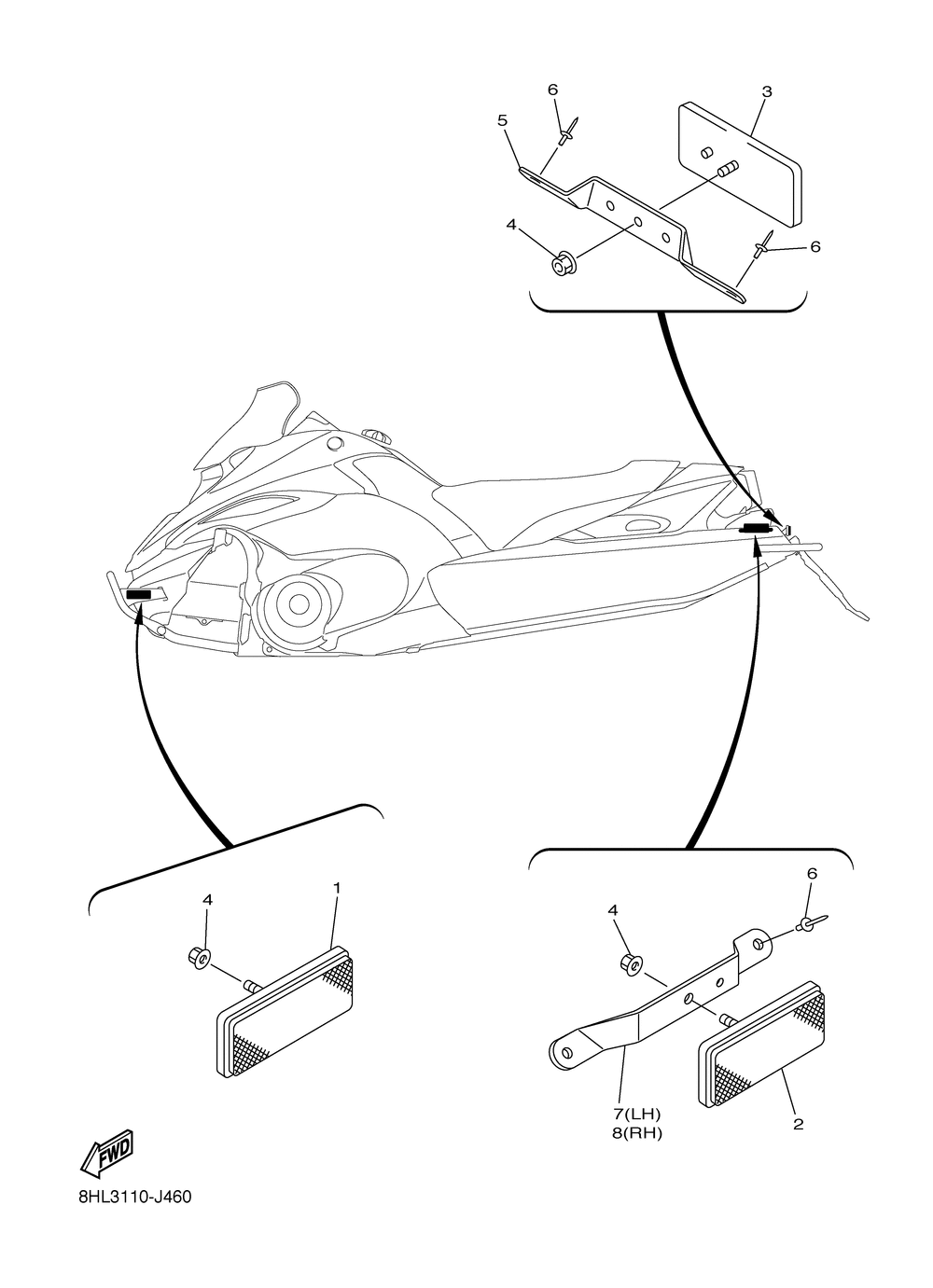 6
3
5
4
6
4
1
6
4
7(LH)
8(RH)
2
FWD
8HL3110-J460