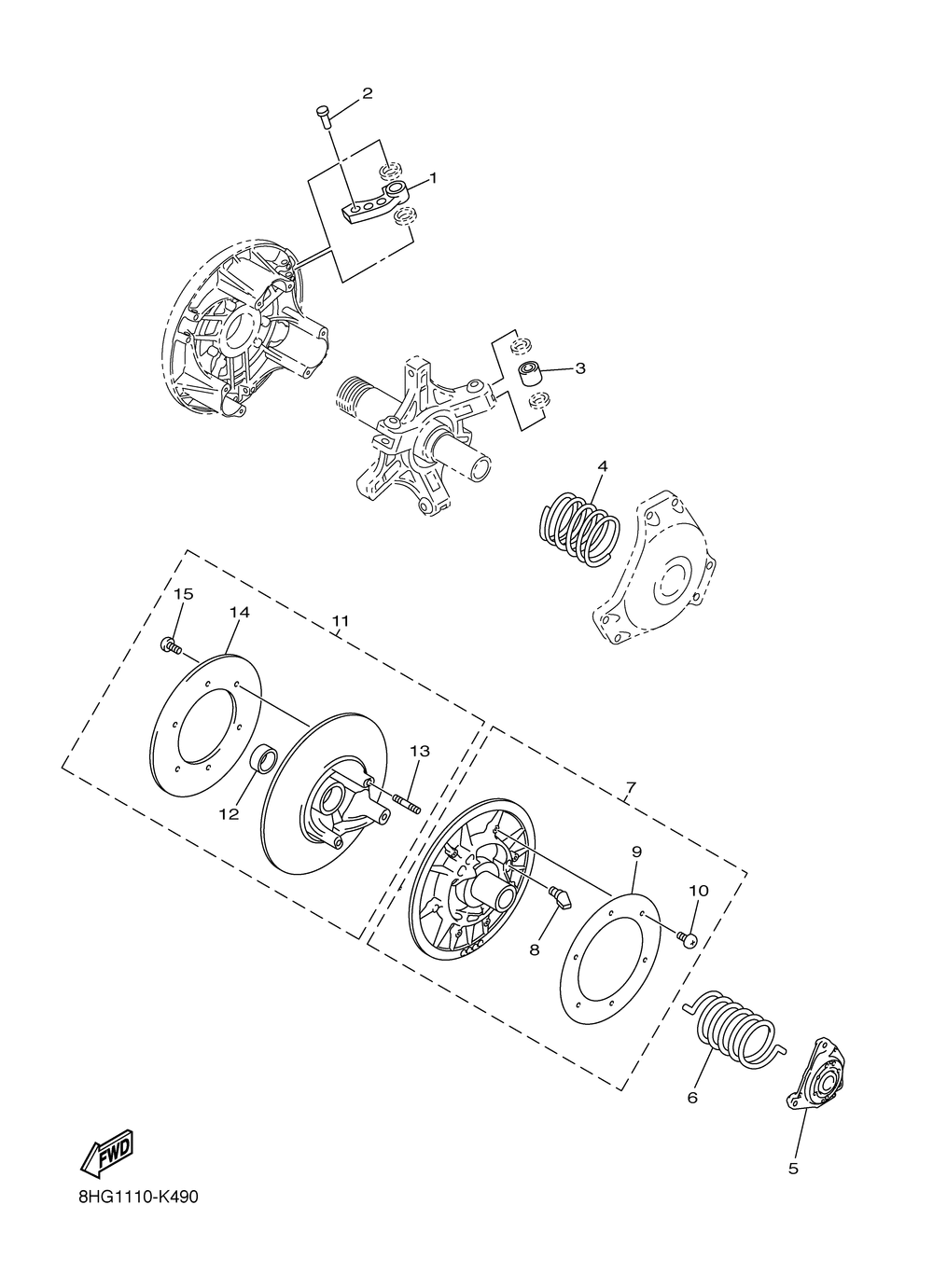 2
1
3
4
15
14
11
13
12
7
9
10
8
6
5
FWD
8HG1110-K490