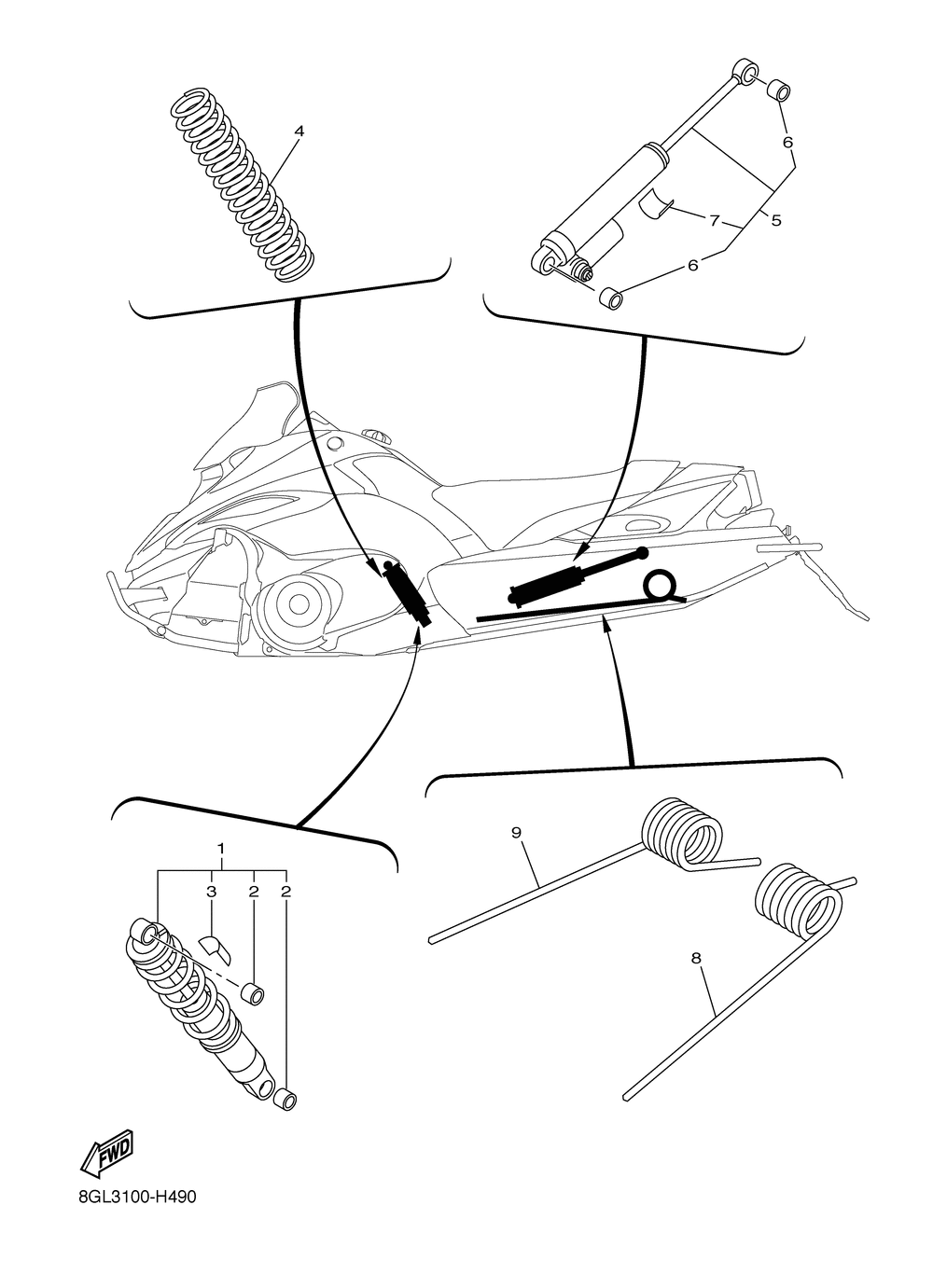 4

6

7

5

6

1

3

2

2

9

8

FWD

8GL3100-H490