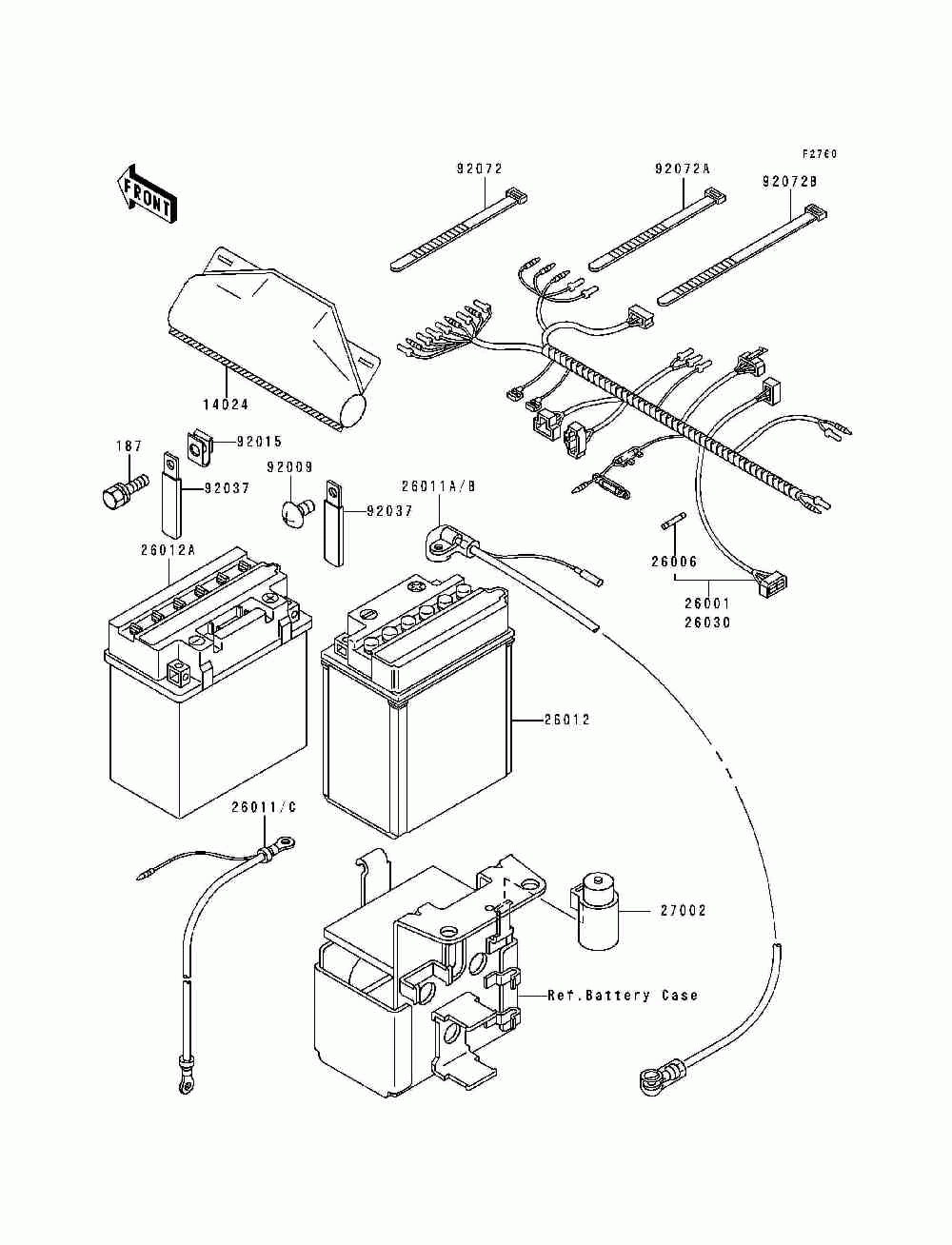 F2760

FRONT

92072

92072A

92072B

14024

187

92015

92037

92009

92037

26011A/B

26012A

26006

26001
26030

26012

26011/C

27002

Ref.Battery Case