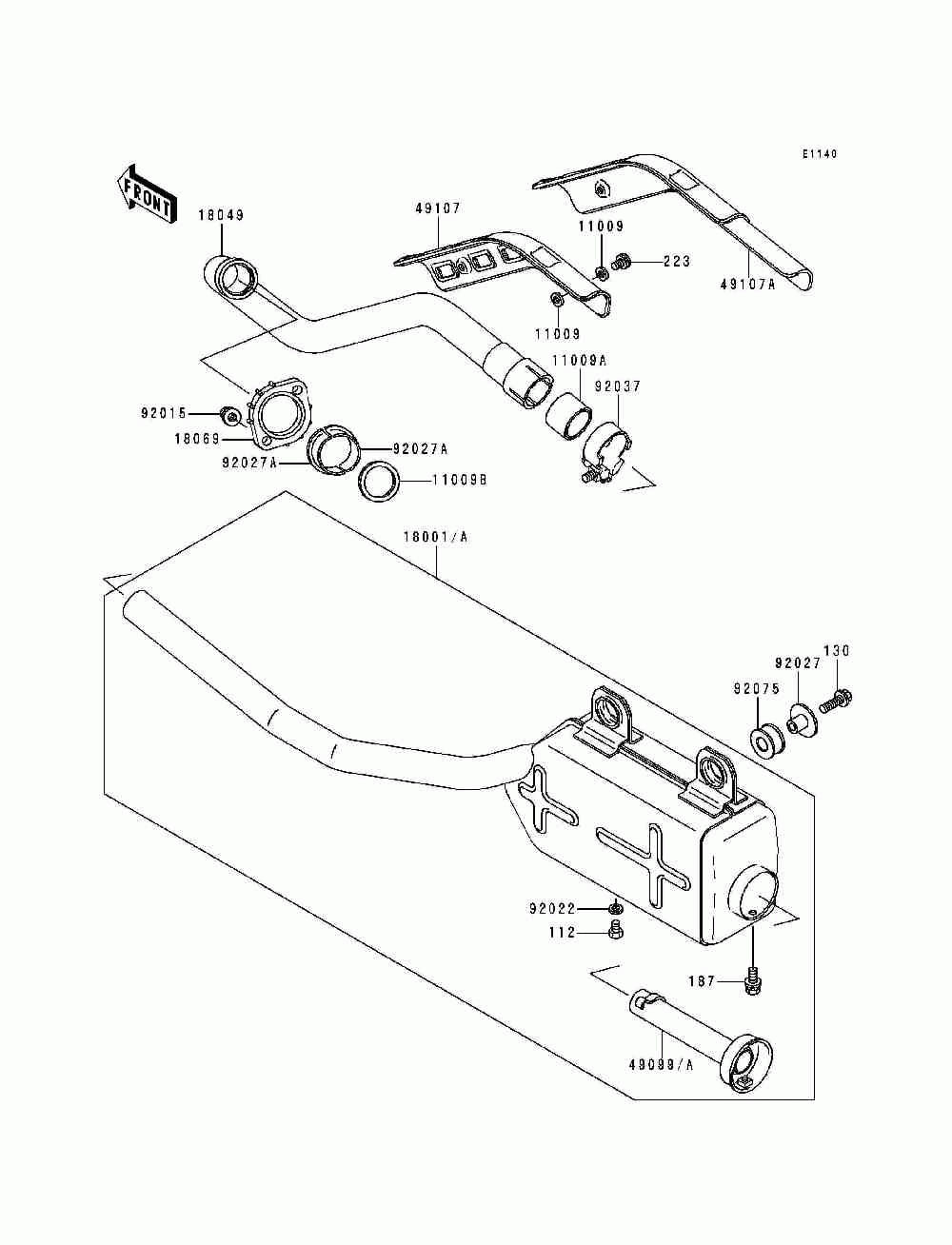 E1140

FRONT

18049

49107

11009

223

49107A

11009

11009A

92037

92015

18069

92027A

92027A

11009B

18001/A

130

92027

92075

92022

112

187

49099/A