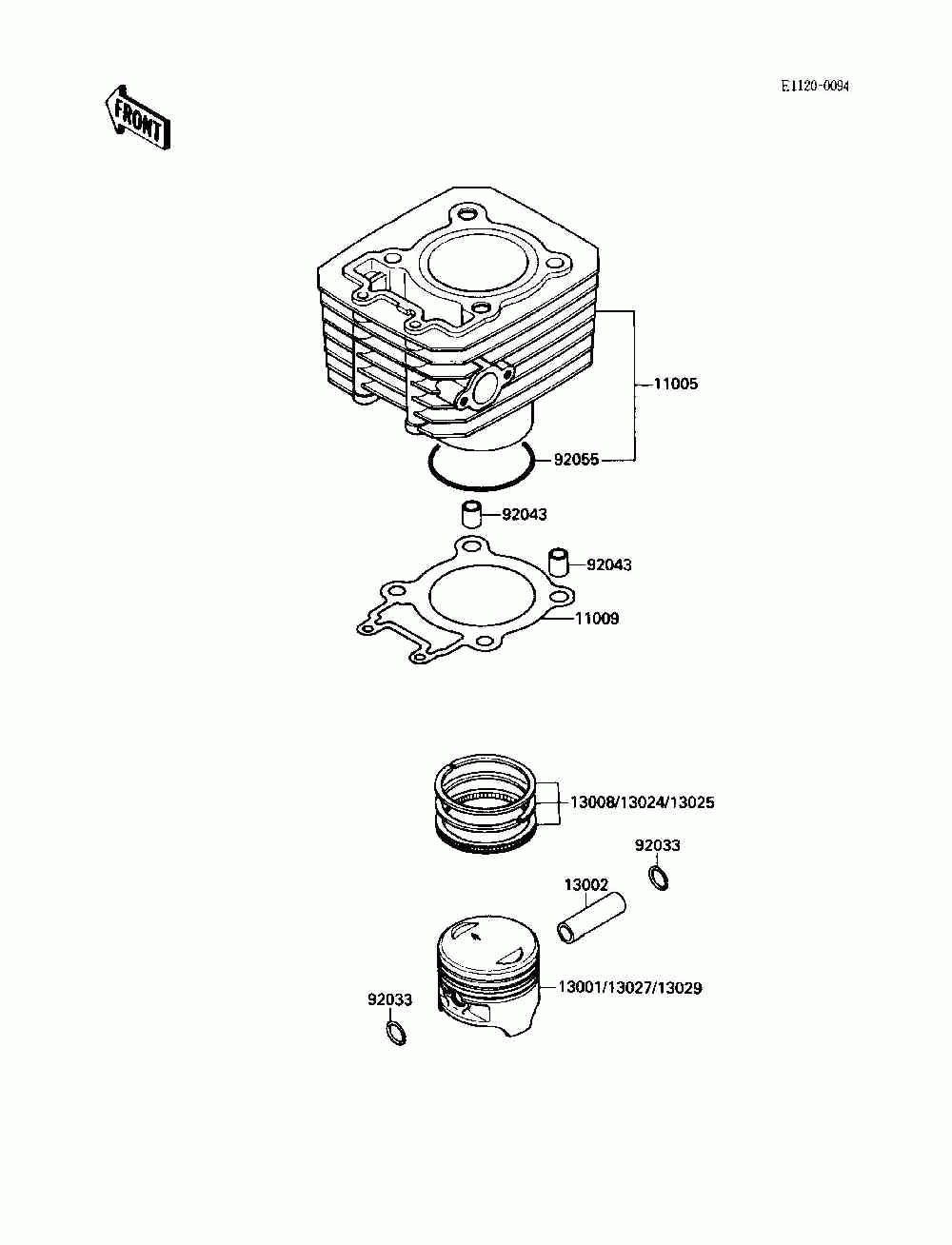 FRONT

E1120-0094

11005

92055

92043

92043

11009

13008/13024/13025

92033

13002

13001/13027/13029

92033