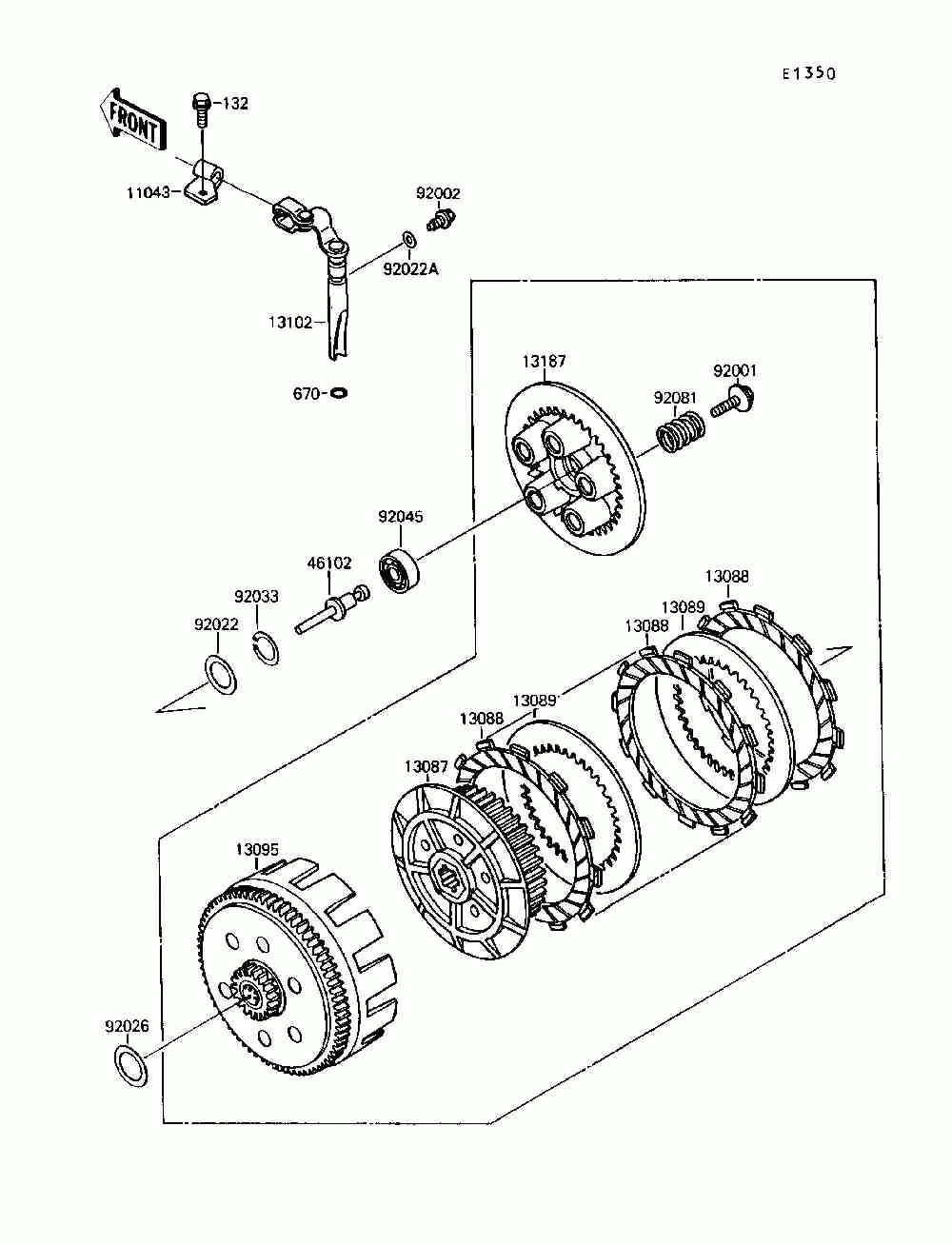 E1350

FRONT

132

11043

92002

92022A

13102

670

13187

92001

92081

92045

46102

92033

92022

13088

13089

13088

13089

13088

13087

13095

92026