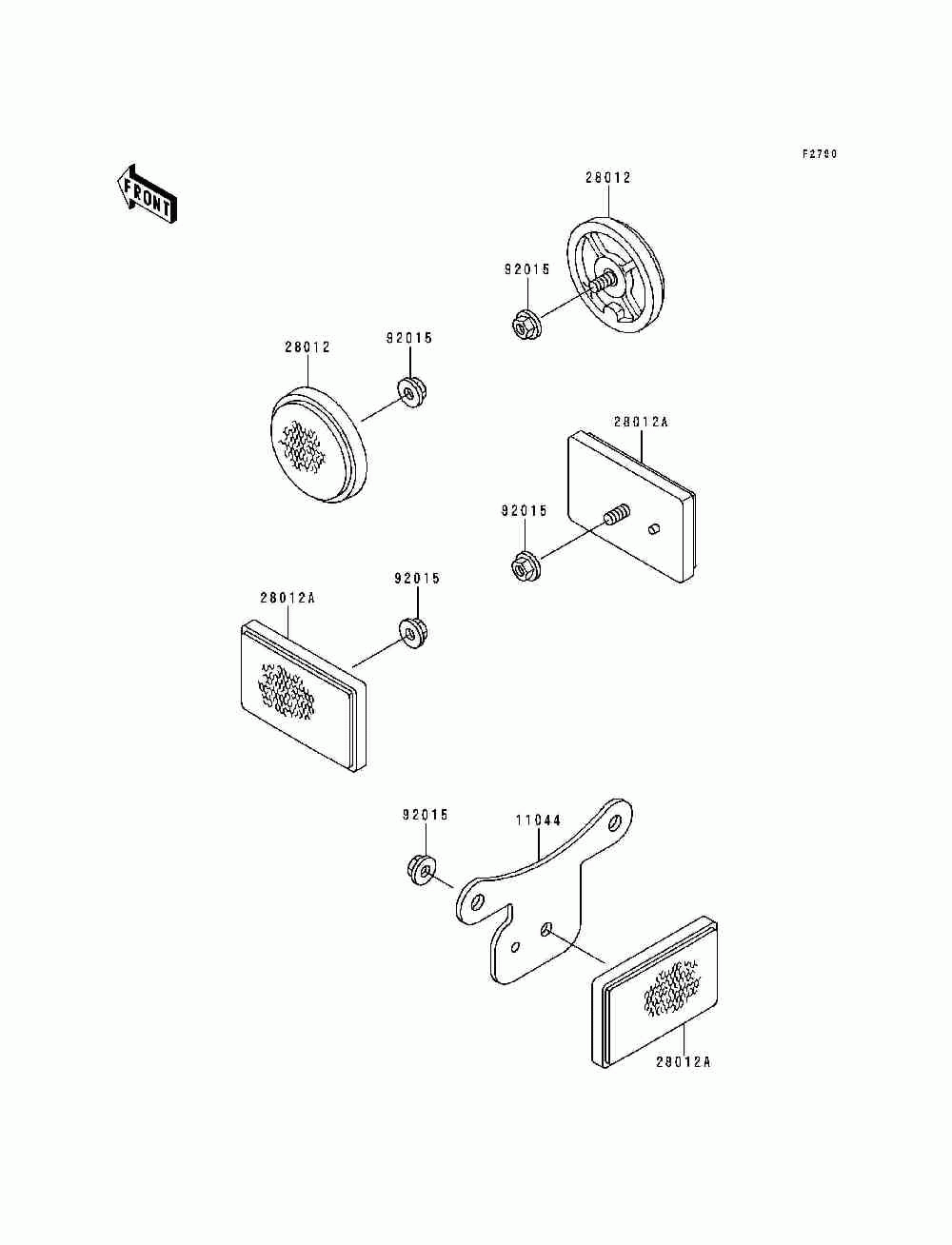 F2790

FRONT

28012

92015

28012

92015

28012A

92015

28012A

92015

92015

11044

28012A