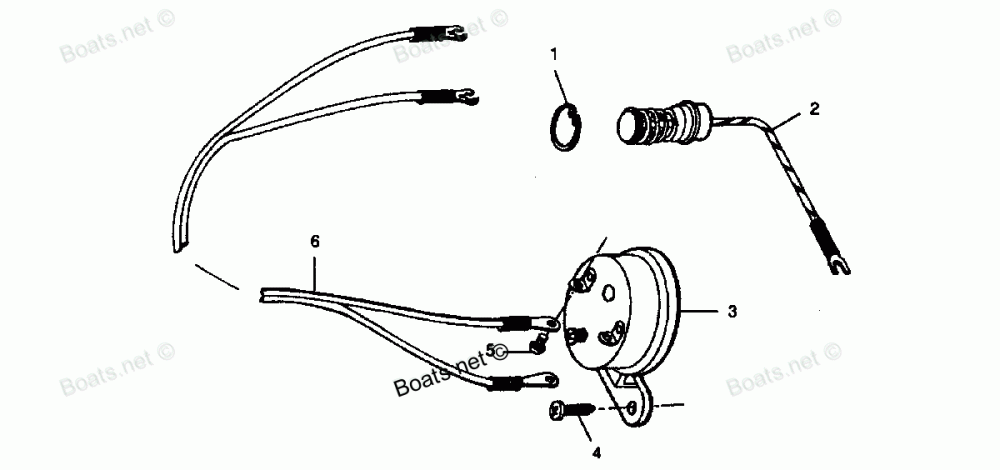 Boats.net ©
Boats.net ©
Boats.net ©
1
2
6
3
5
Boats.net ©
Boats.net ©
Boats.net ©
4