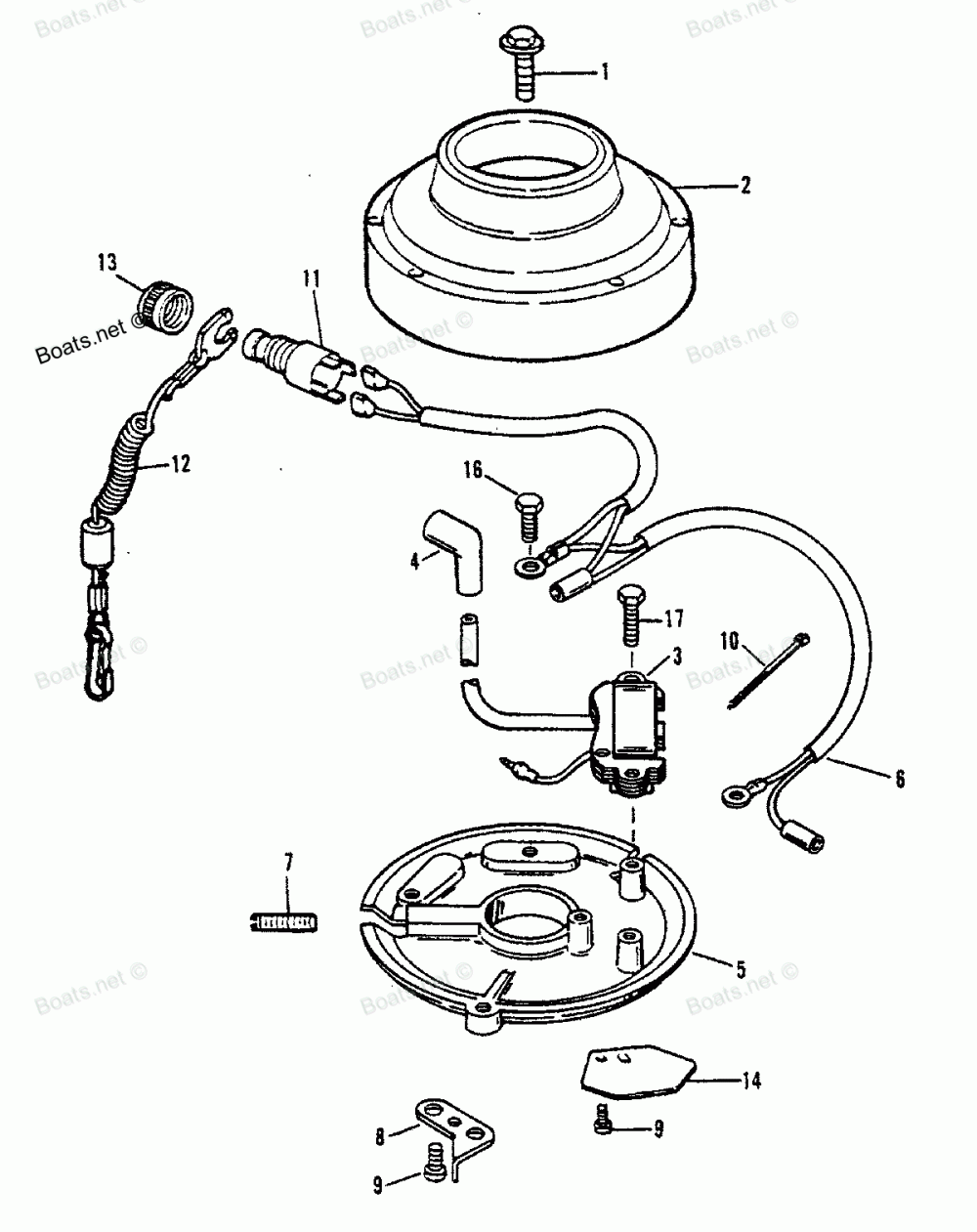 Boats.net ©
Boats.net ©
Boats.net ©
1
2
13
11
Boats.net ©
Boats.net ©
Boats.net ©
12
16
4
17
10
3
Boats.net ©
Boats.net ©
Boats.net ©
6
7
5
Boats.net ©
Boats.net ©
Boats.net ©
14
8
9
9