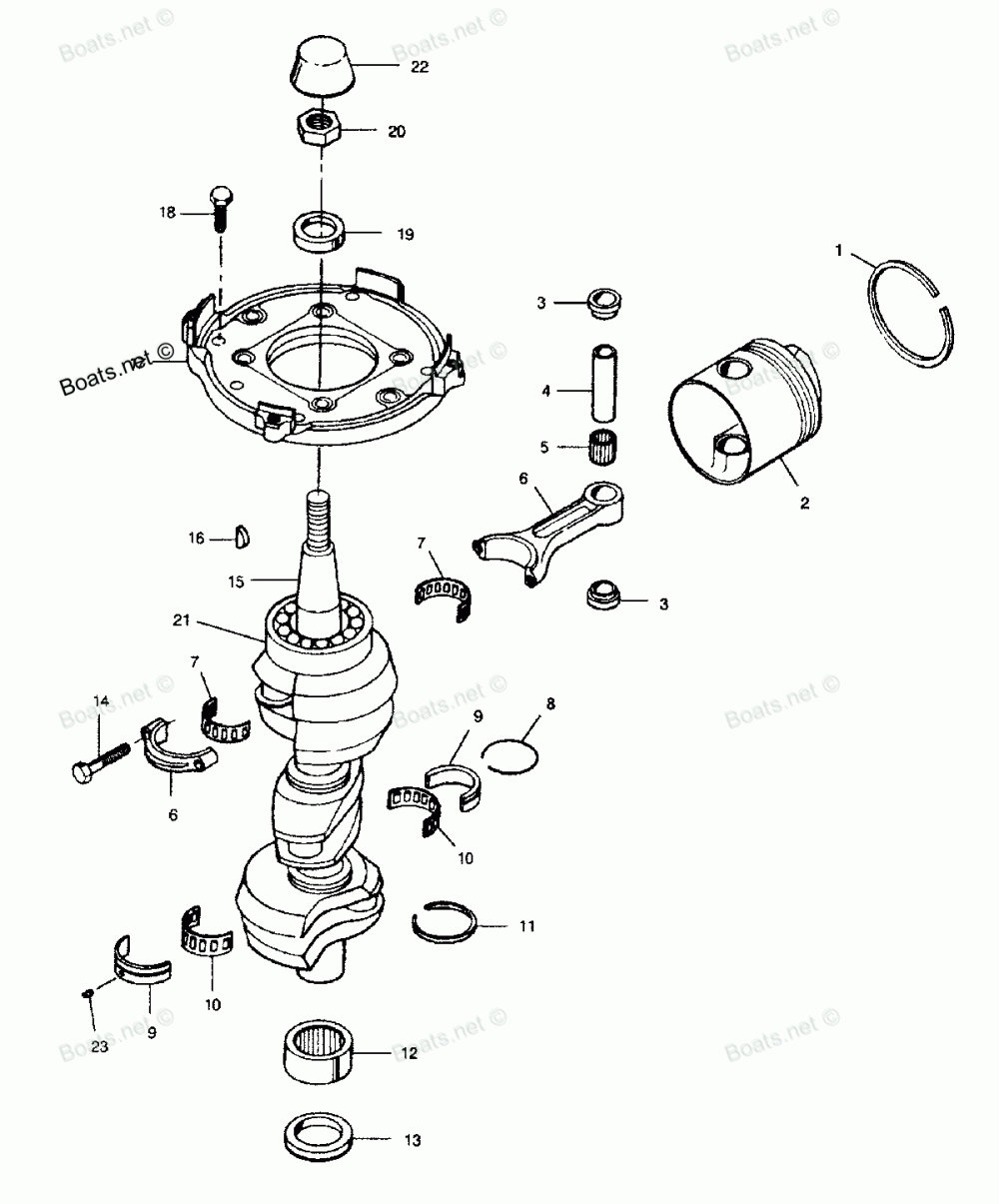 Boats.net ©
Boats.net ©
Boats.net ©
22
20
18
19
1
3
Boats.net ©
Boats.net ©
Boats.net ©
4
5
2
6
16
7
15
3
21
7
Boats.net ©
Boats.net ©
Boats.net ©
14
9
8
6
10
11
10
9
23
Boats.net ©
Boats.net ©
Boats.net ©
12
13