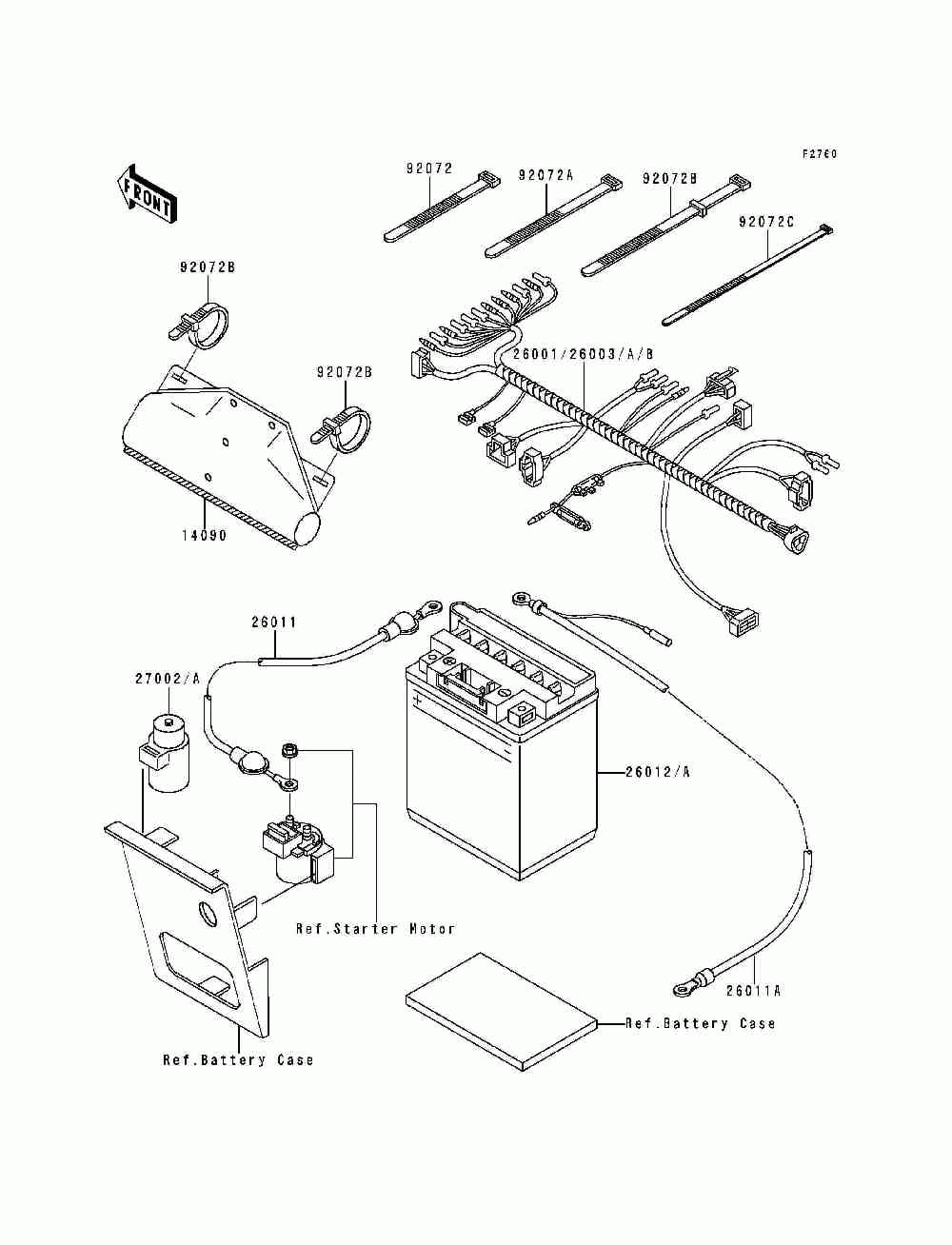 F2760

FRONT

92072

92072A

92072B

92072C

92072B

92072B

26001/26003/A/B

14090

26011

27002/A

26012/A

Ref.Starter Motor

26011A

Ref.Battery Case

Ref.Battery Case