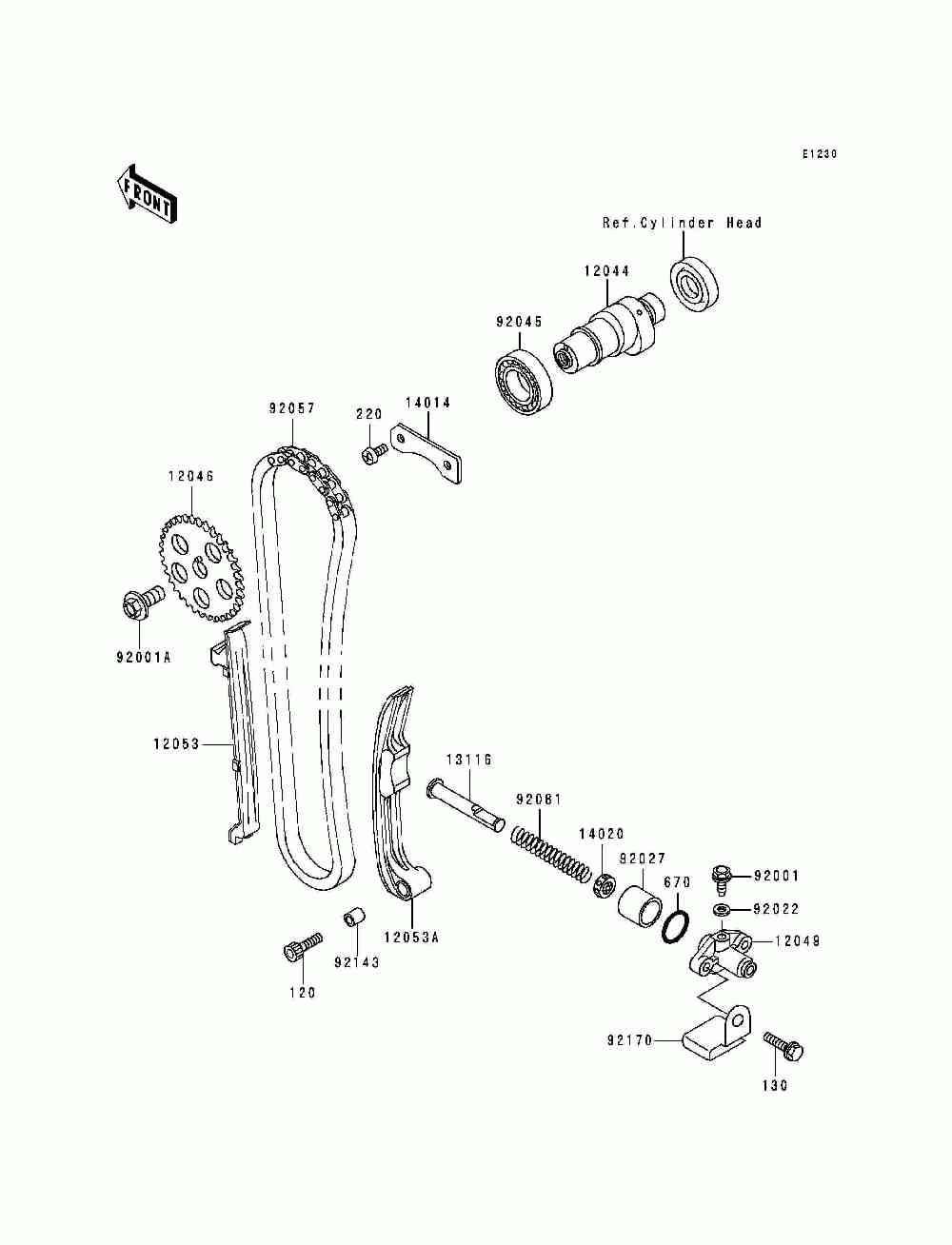 E1230

FRONT

Ref.Cylinder Head

12044

92045

92057

220

14014

12046

92001A

12053

13116

92081

14020

92027

670

92001

92022

12049

12053A

92143

120

92170

130