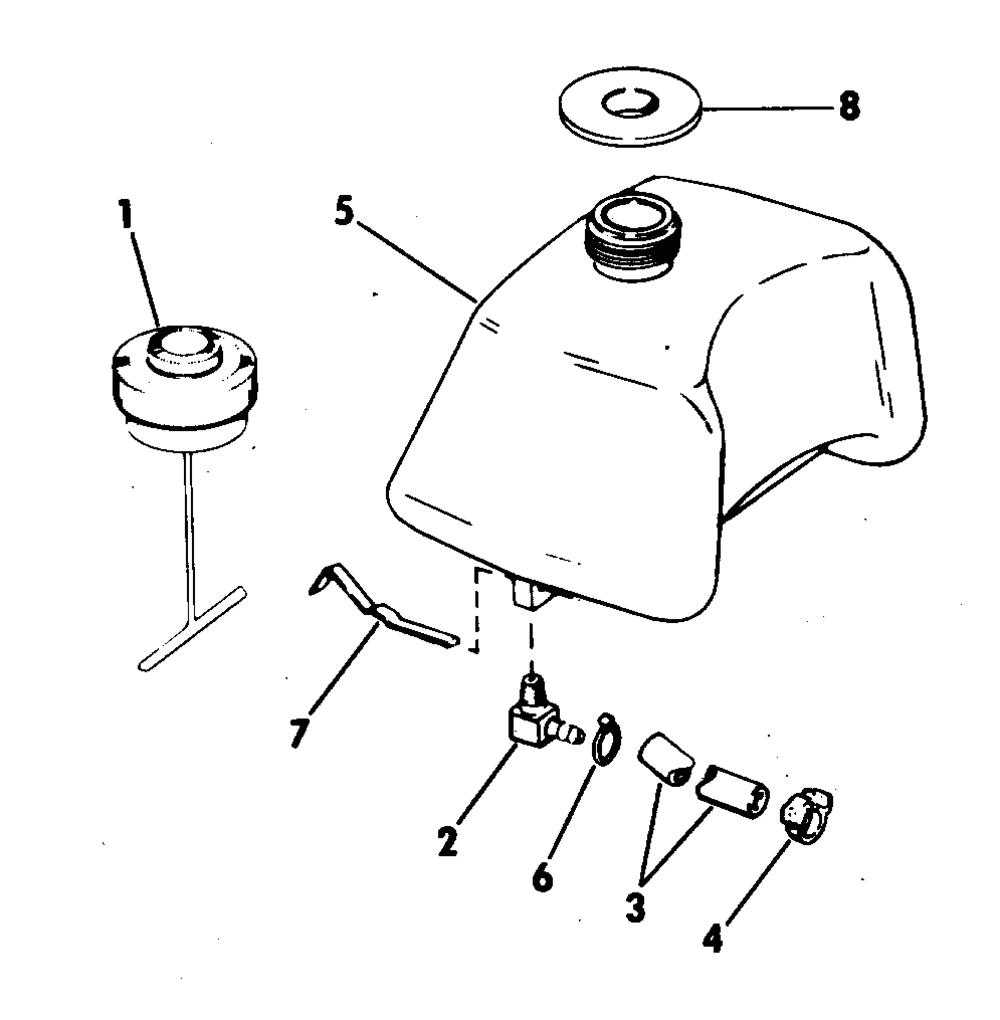 8
1
5
7
2
6
3
4