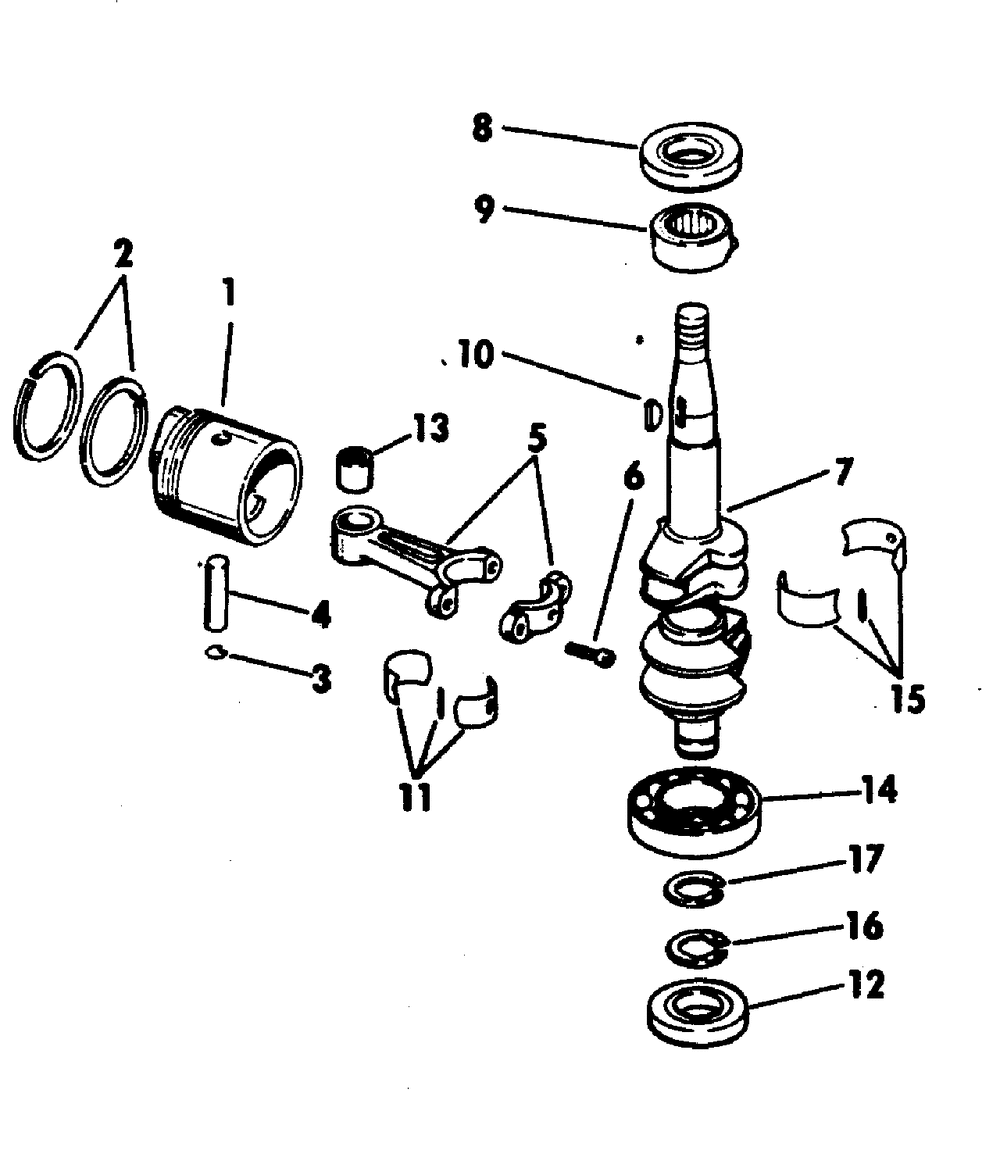 8
9
2
1
10
13
5
6
7
4
3
15
11
14
17
16
12