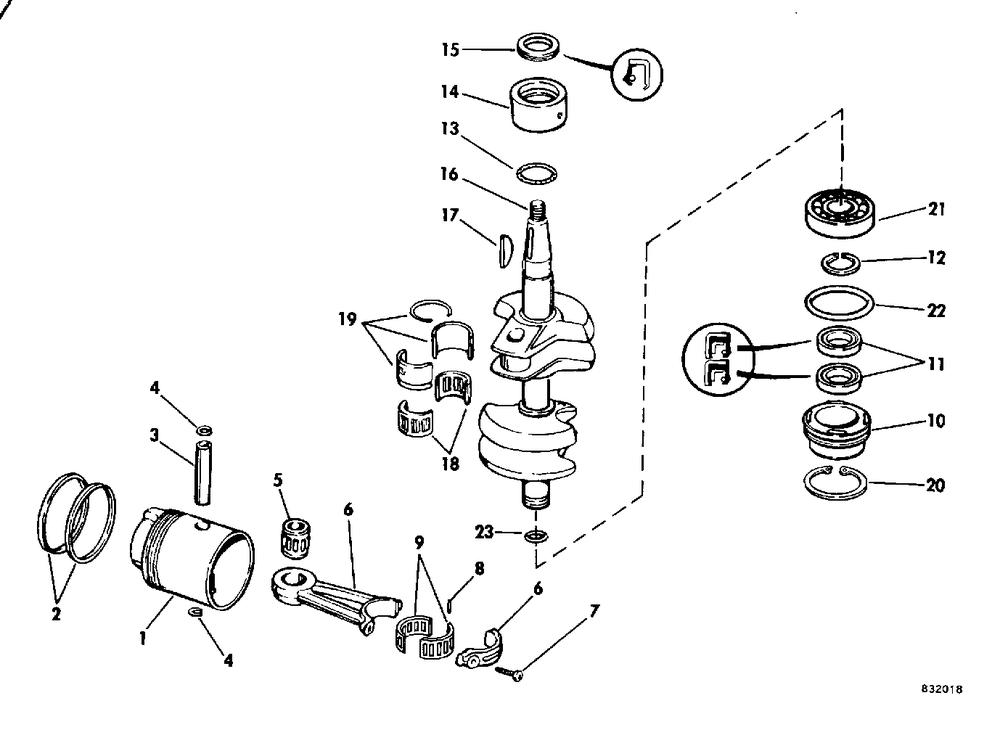 15
14
13
16
17
19
18
4
3
5
6
2
1
4
9
8
6
7
23
21
12
22
11
10
20
832018