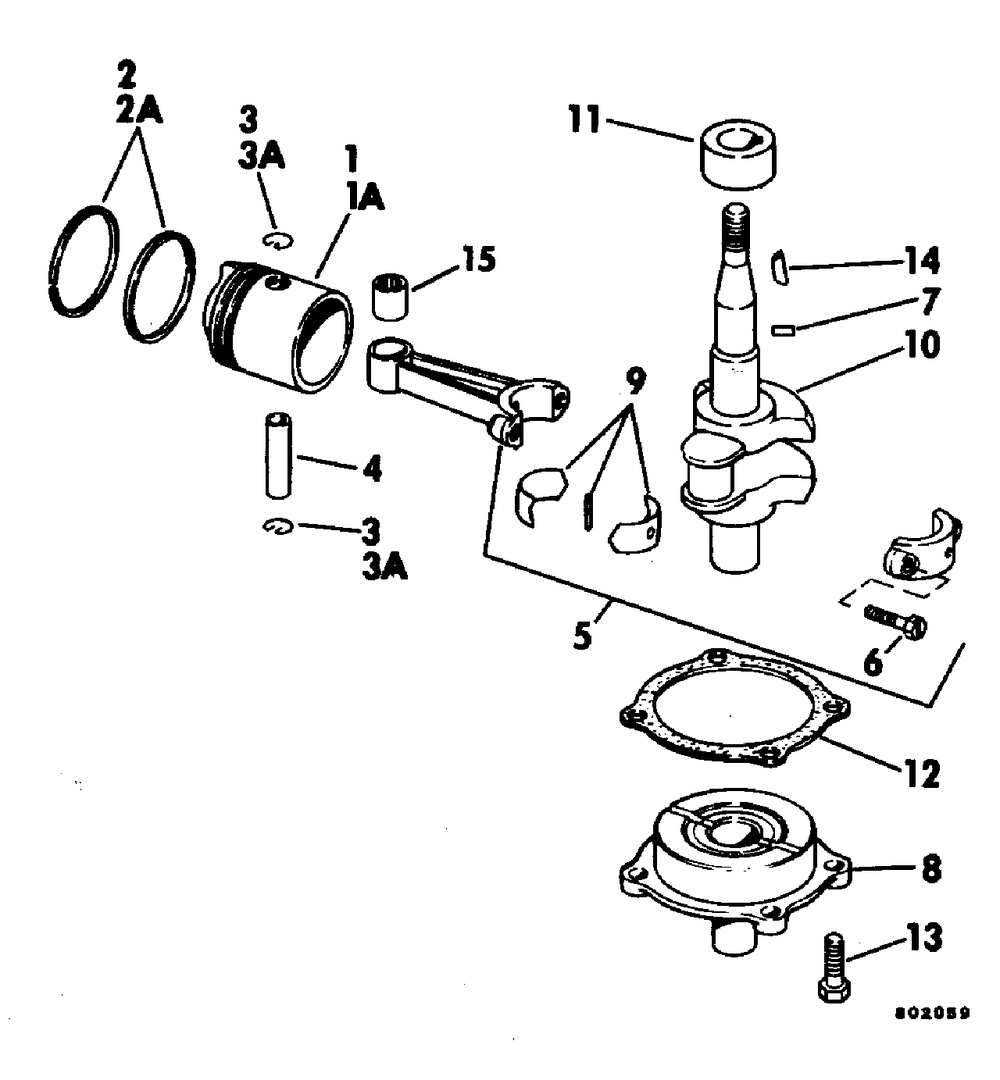 2
2A

3
3A

1
1A

11

15

14

7

10

9

4

3
3A

5

6

12

8

13

802059