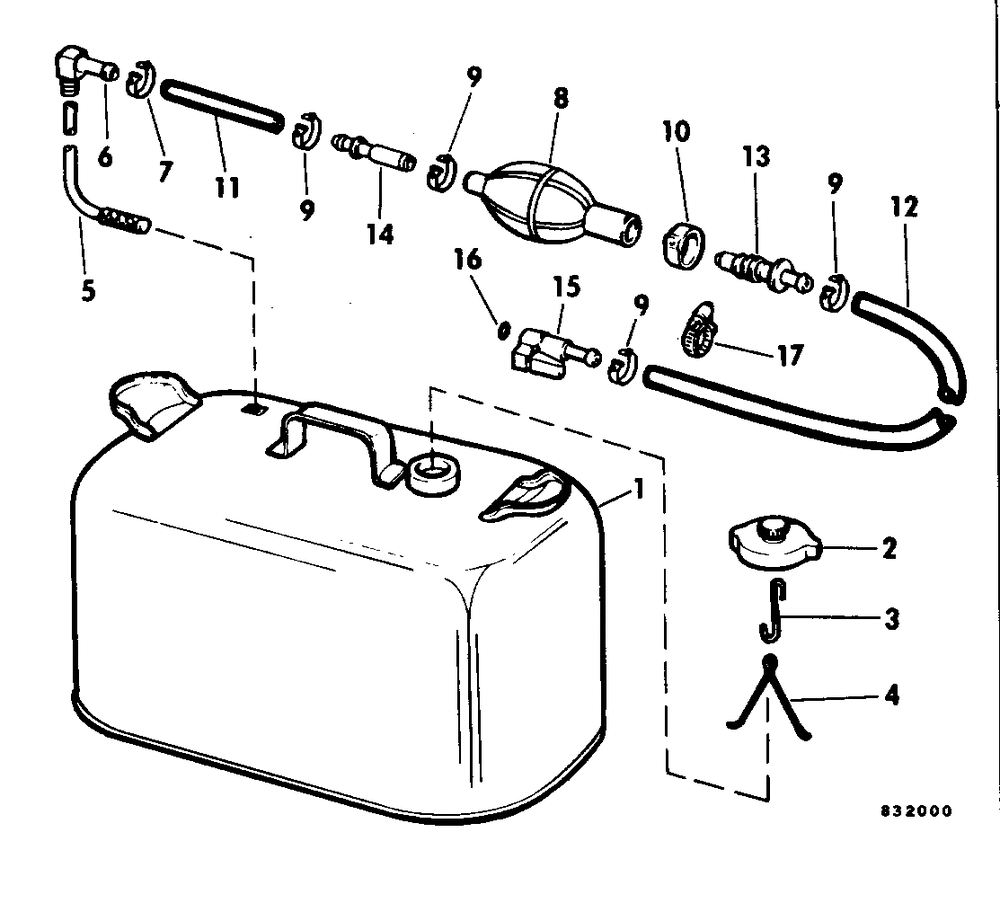 6
7
11
9
14
9
8
10
13
9
12
5
16
15
9
17
1
2
3
4
832000