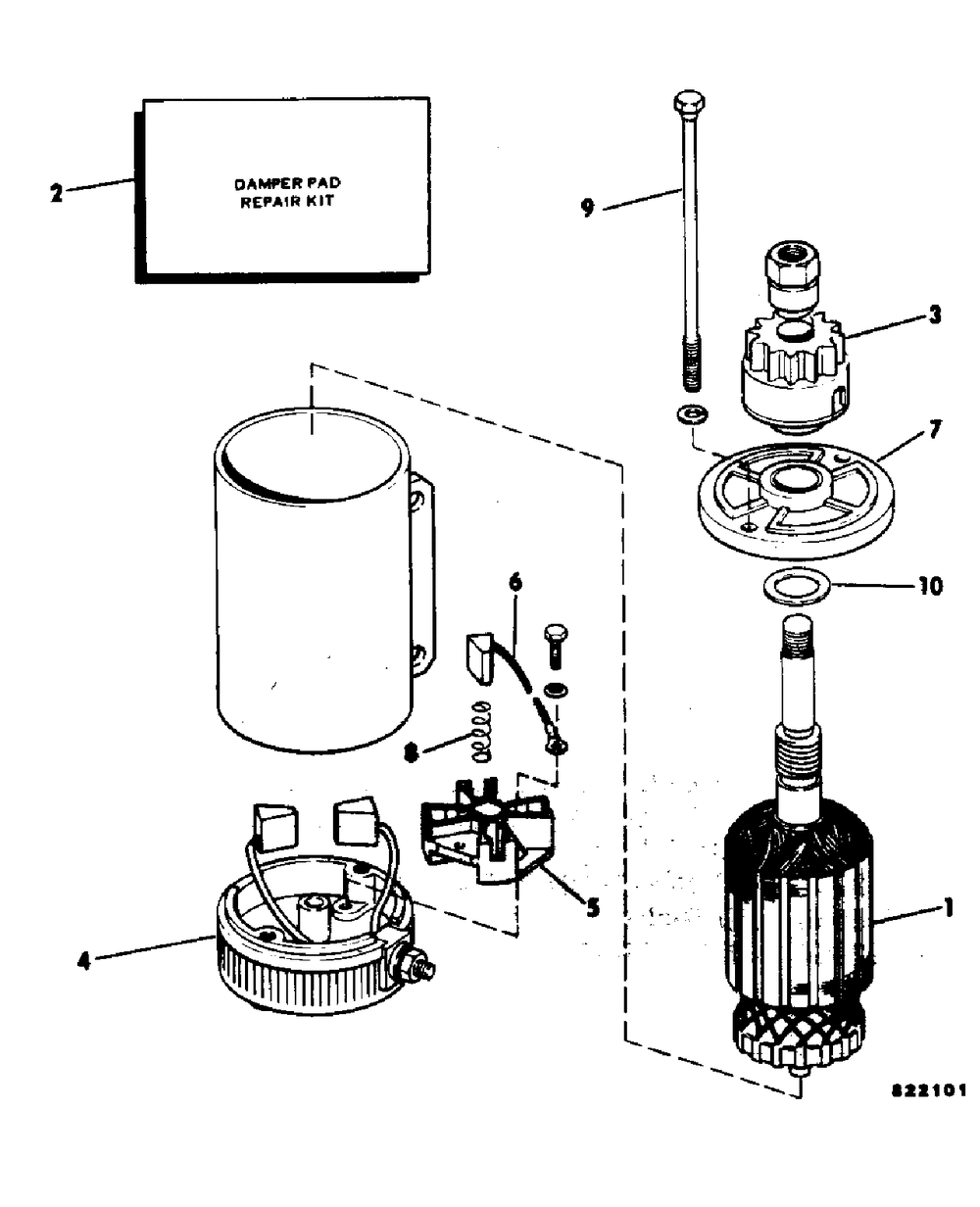 2

DAMPER PAD
REPAIR KIT

9

3

7

10

6

8

5

4

1

822101