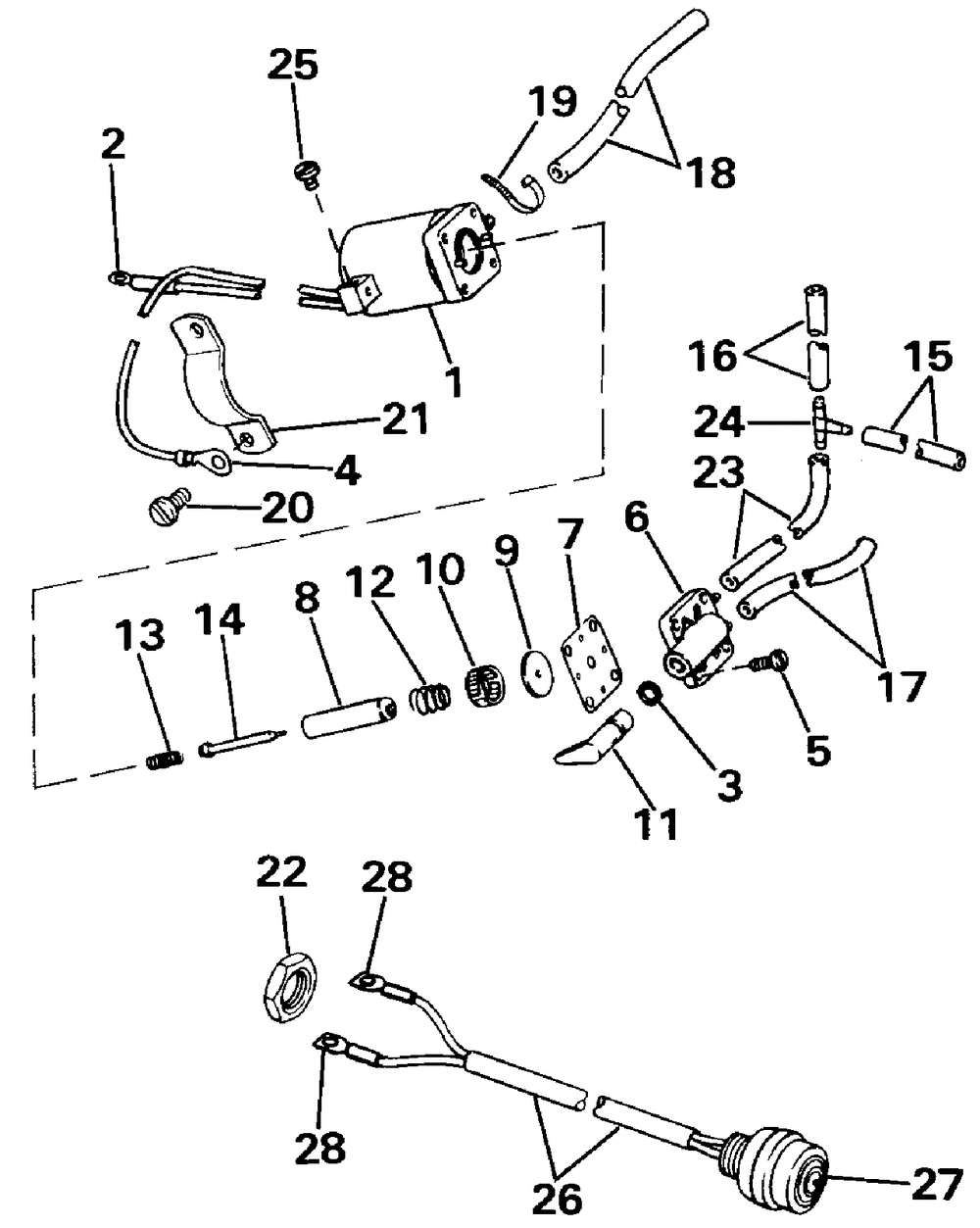 25
19
2
18
1
16
15
21
24
4
23
20
6
7
9
10
12
8
14
13
17
5
3
11
22
28
28
26
27