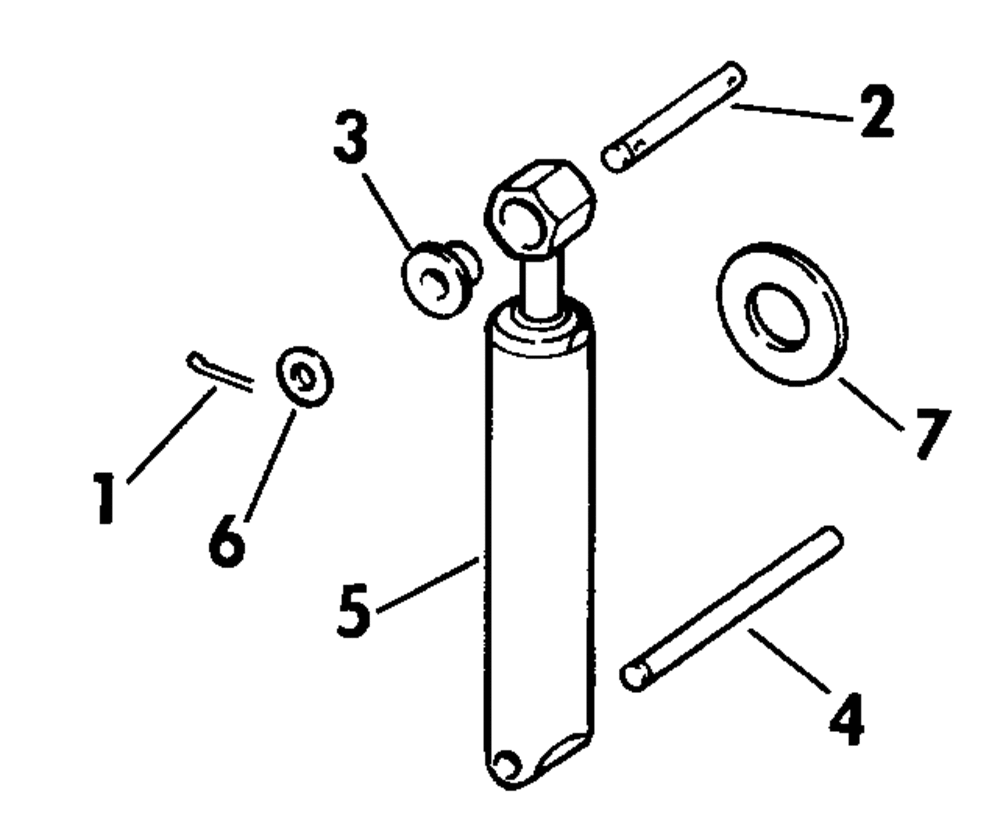 3
2
7
1
6
5
4