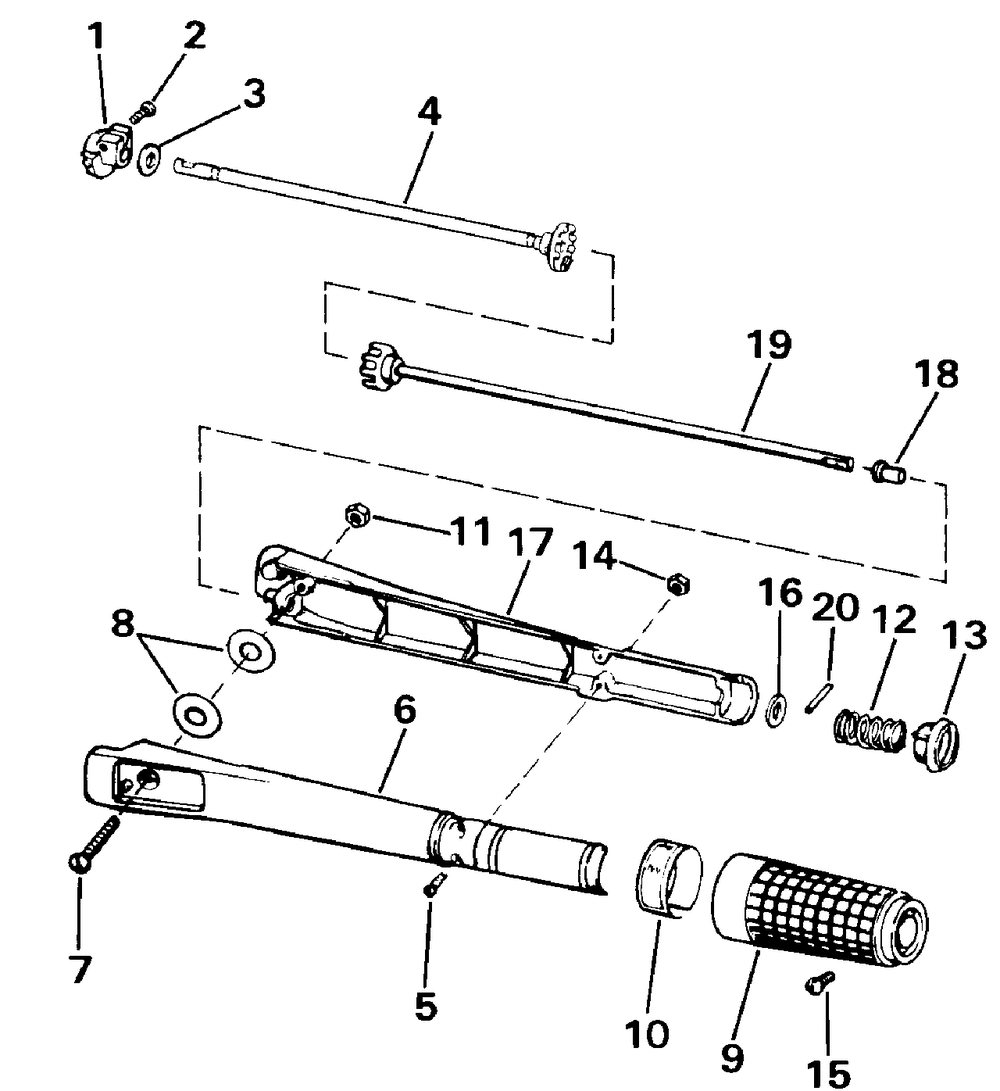 1
2
3
4
19
18
11
17
14
16
20
12
13
8
6
7
5
10
9
15