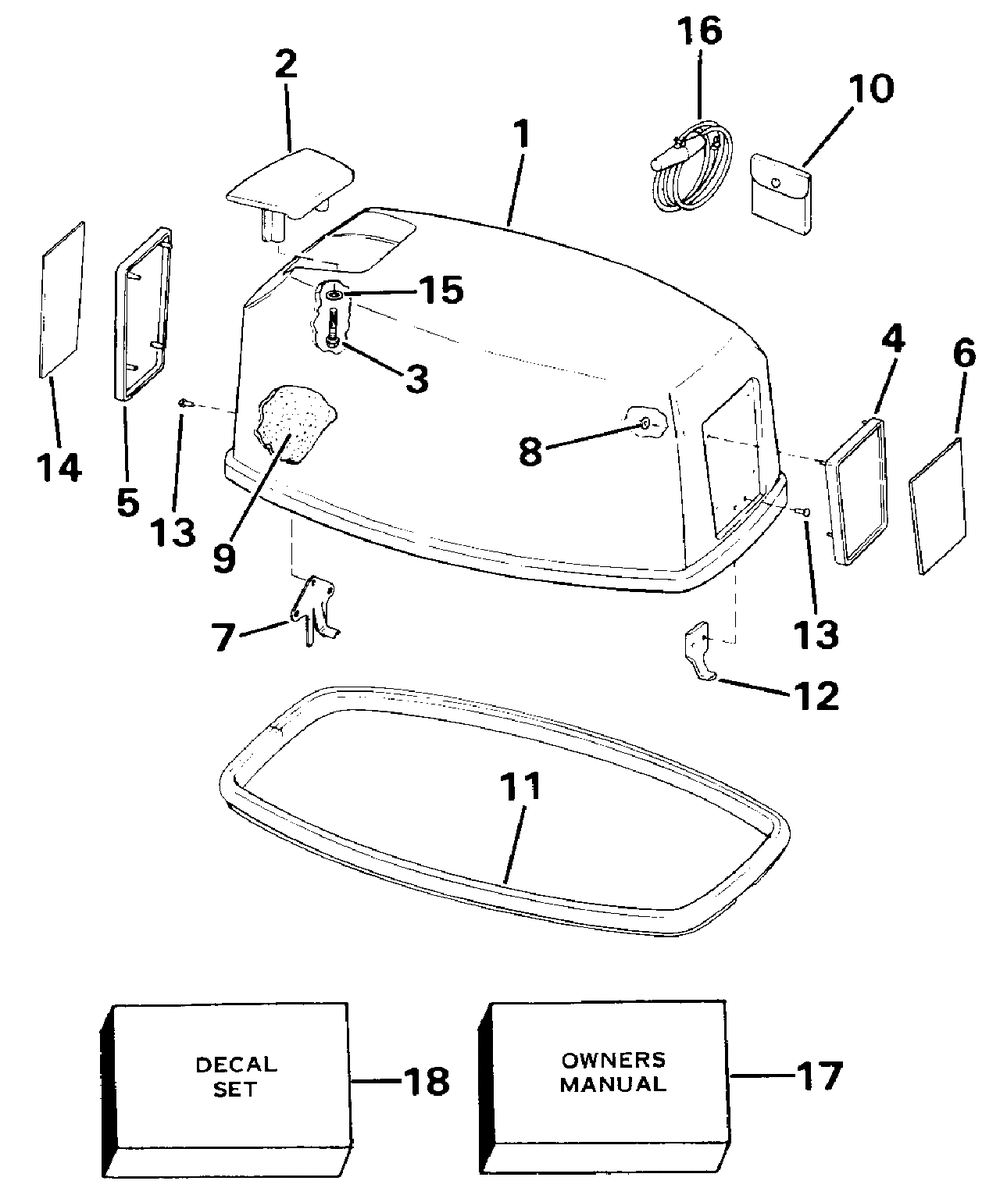 16
2
10
1
15
3
4
6
14
5
13
9
8
13
7
12
11
DECAL SET
18
OWNERS MANUAL
17