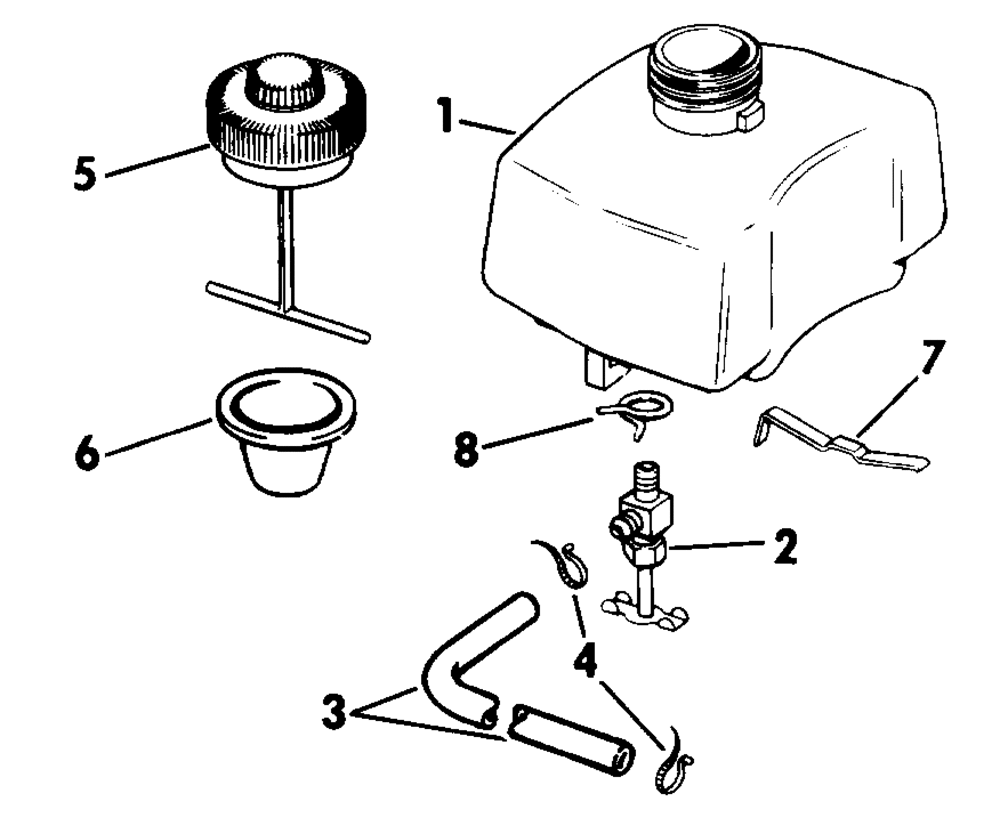 5
1
6
8
7
2
4
3