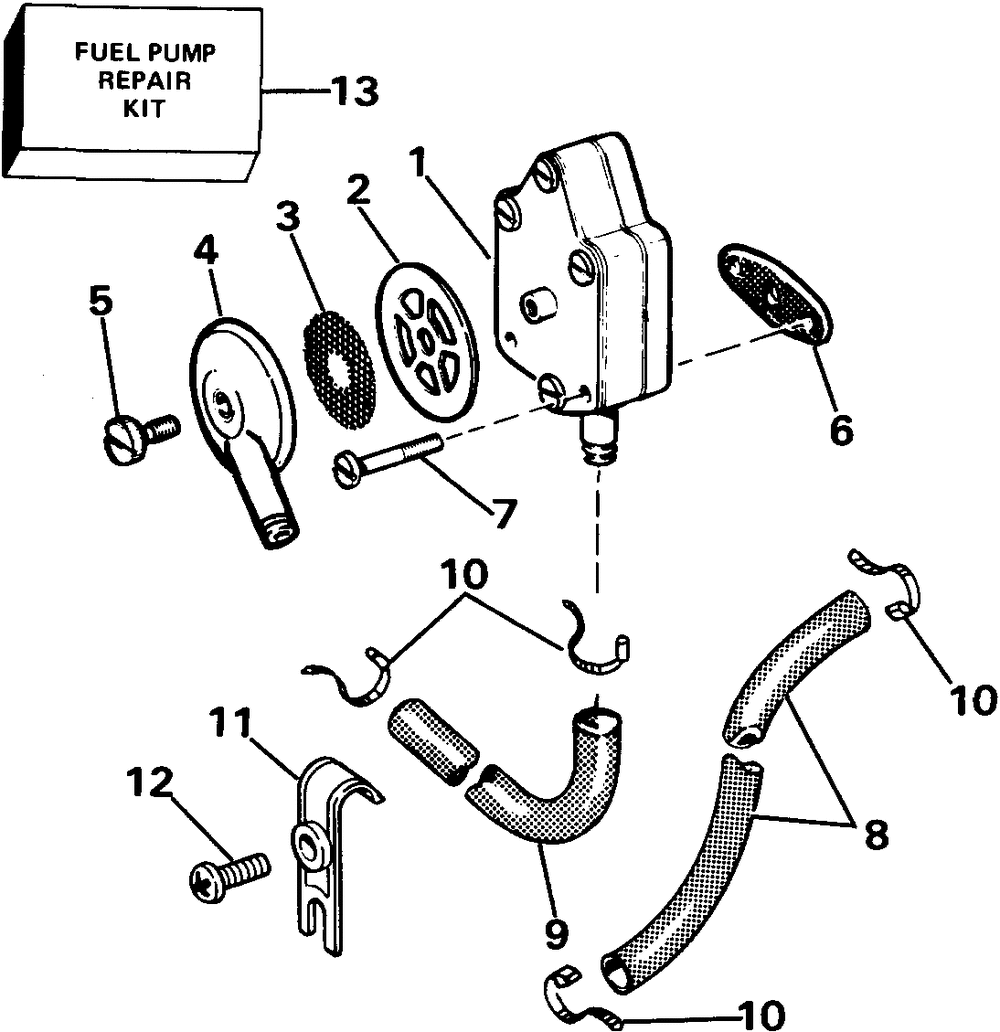 FUEL PUMP REPAIR KIT

13

1

2

3

4

5

6

7

10

10

11

12

8

9

10