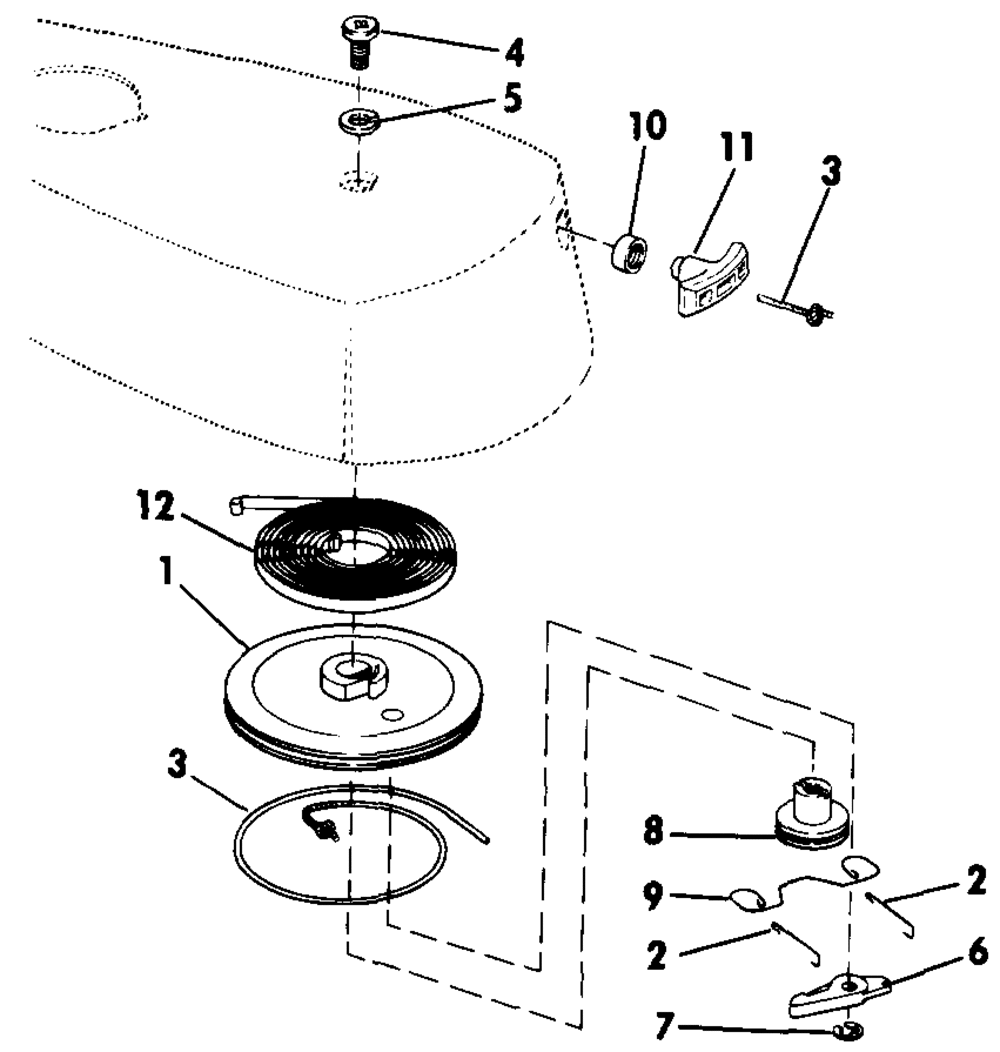 4
5
10
11
3
12
1
3
8
9
2
2
6
7