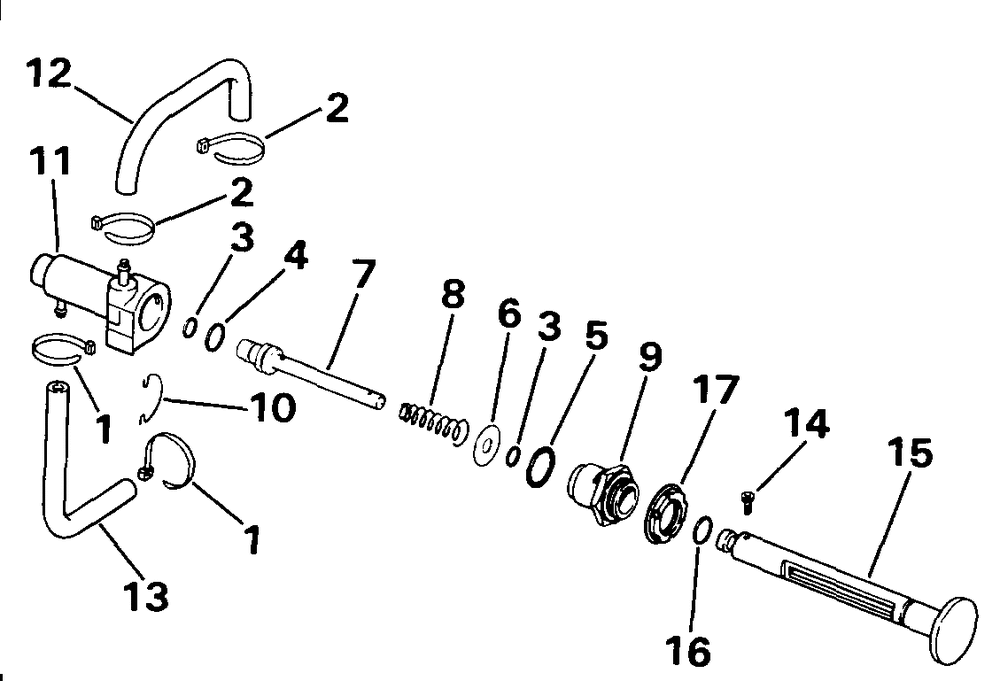 12
2
11
2
3
4
7
8
6
3
5
9
17
14
15
1
10
1
13
16