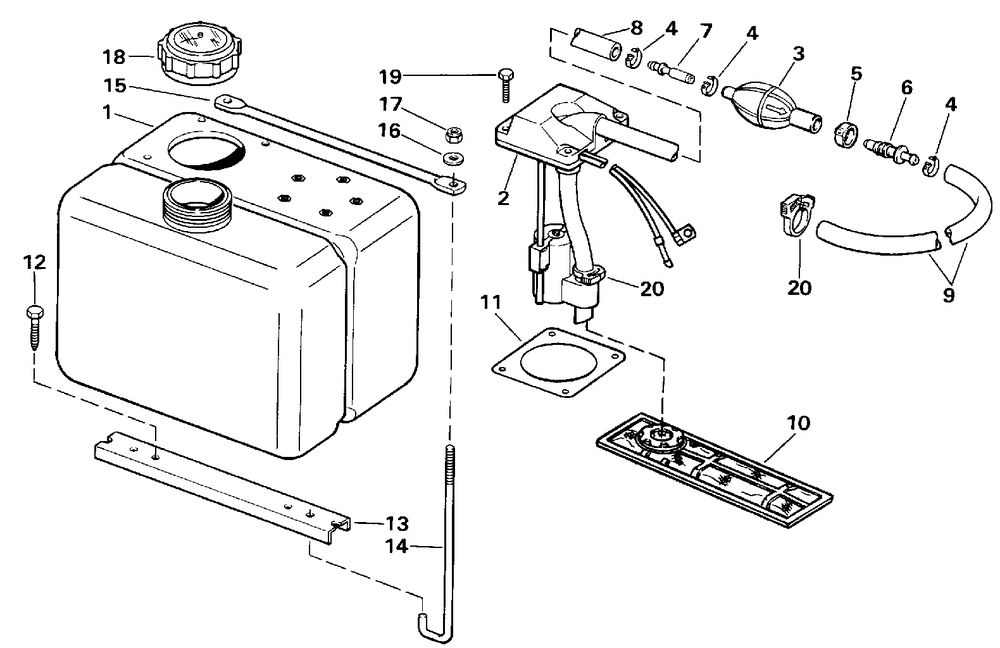 18
15
1
19
17
16
8
4
7
4
3
5
6
4
2
20
20
9
12
11
10
13
14