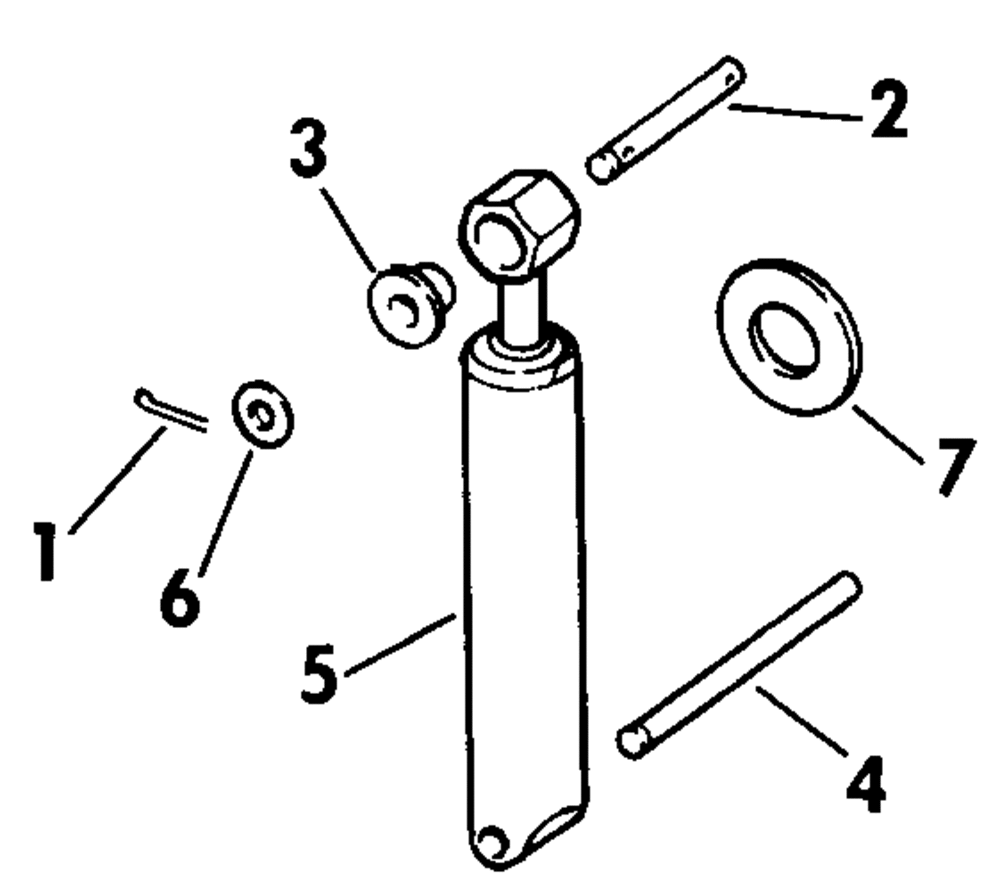 2
3
7
1
6
5
4