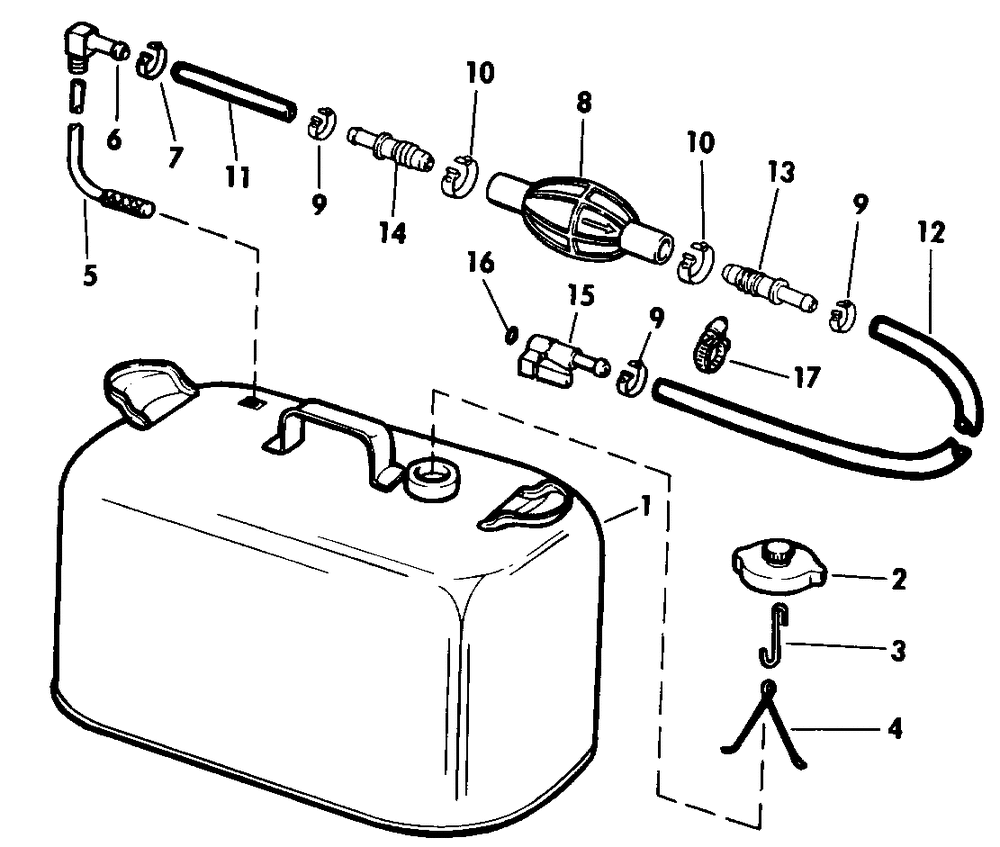 6
7
11
9
14
10
8
10
13
9
12
5
16
15
9
17
1
2
3
4