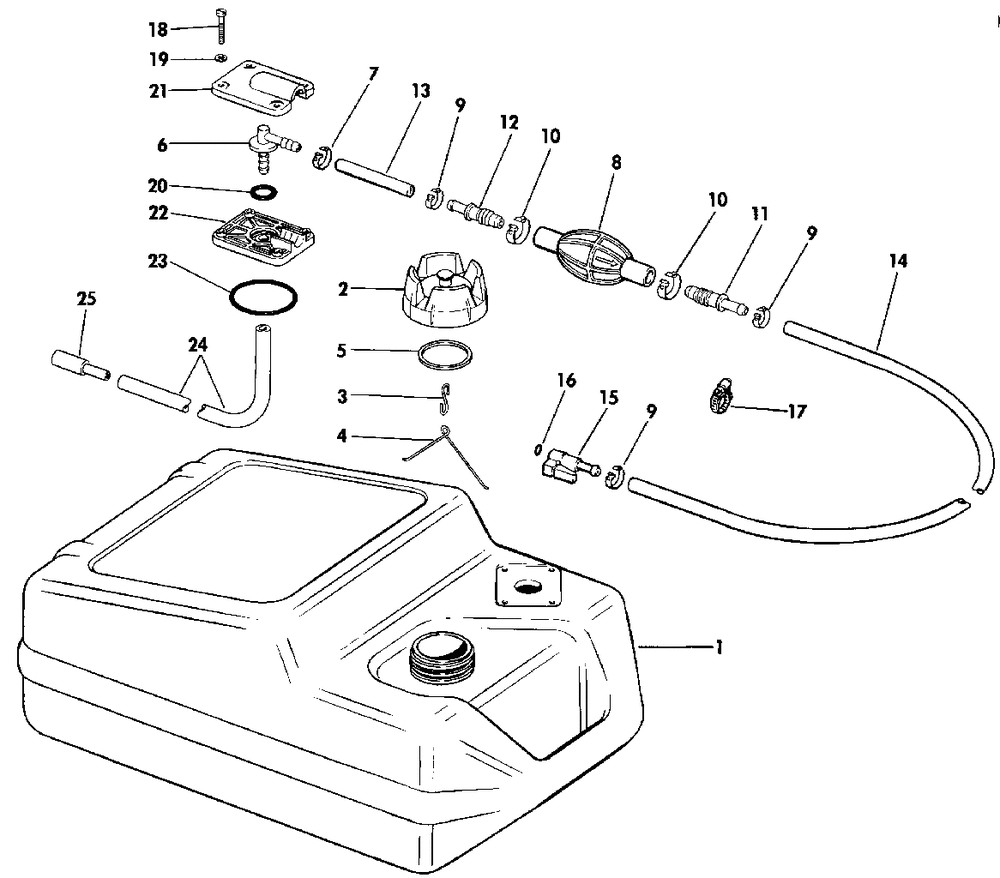 18
19
21
6
20
22
23
25
24
7
13
9
12
10
8
10
11
9
14
2
5
3
4
16
15
9
17
1