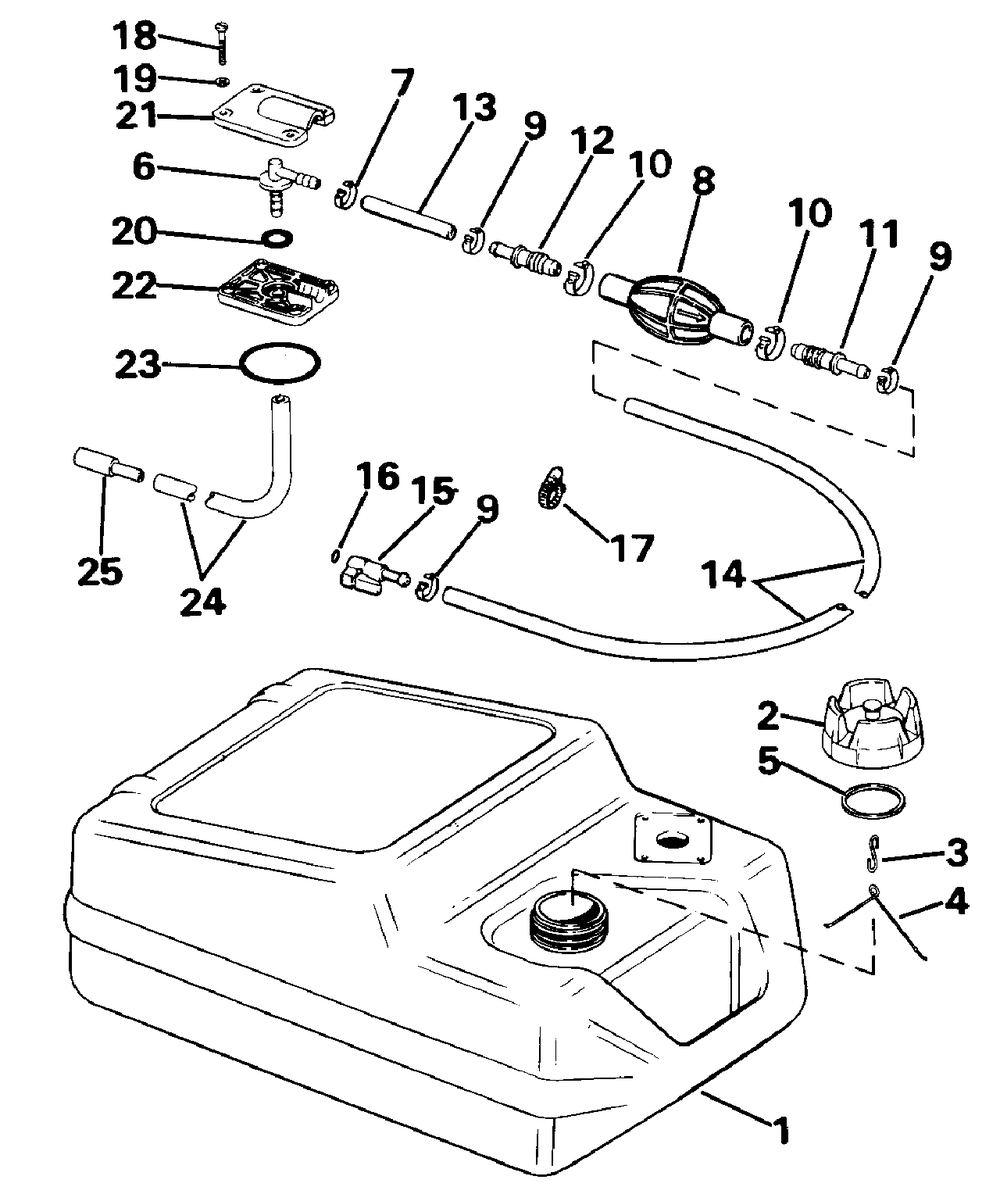 18
19
21
6
20
22
23
7
13
9
12
10
8
10
11
9
25
24
16
15
9
17
14
2
5
3
4
1