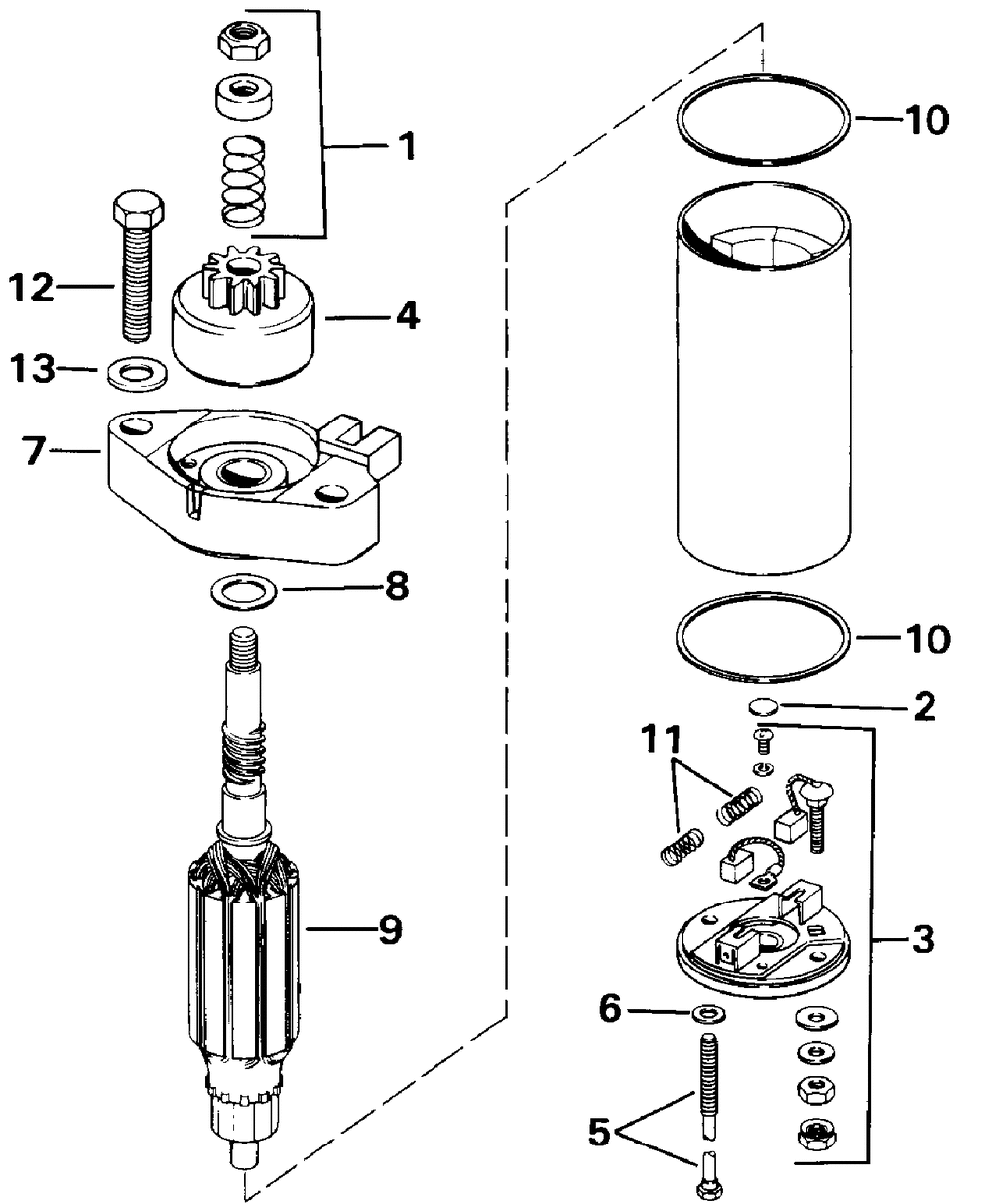 1
12
4
13
7
8
9
10
10
2
11
3
6
5