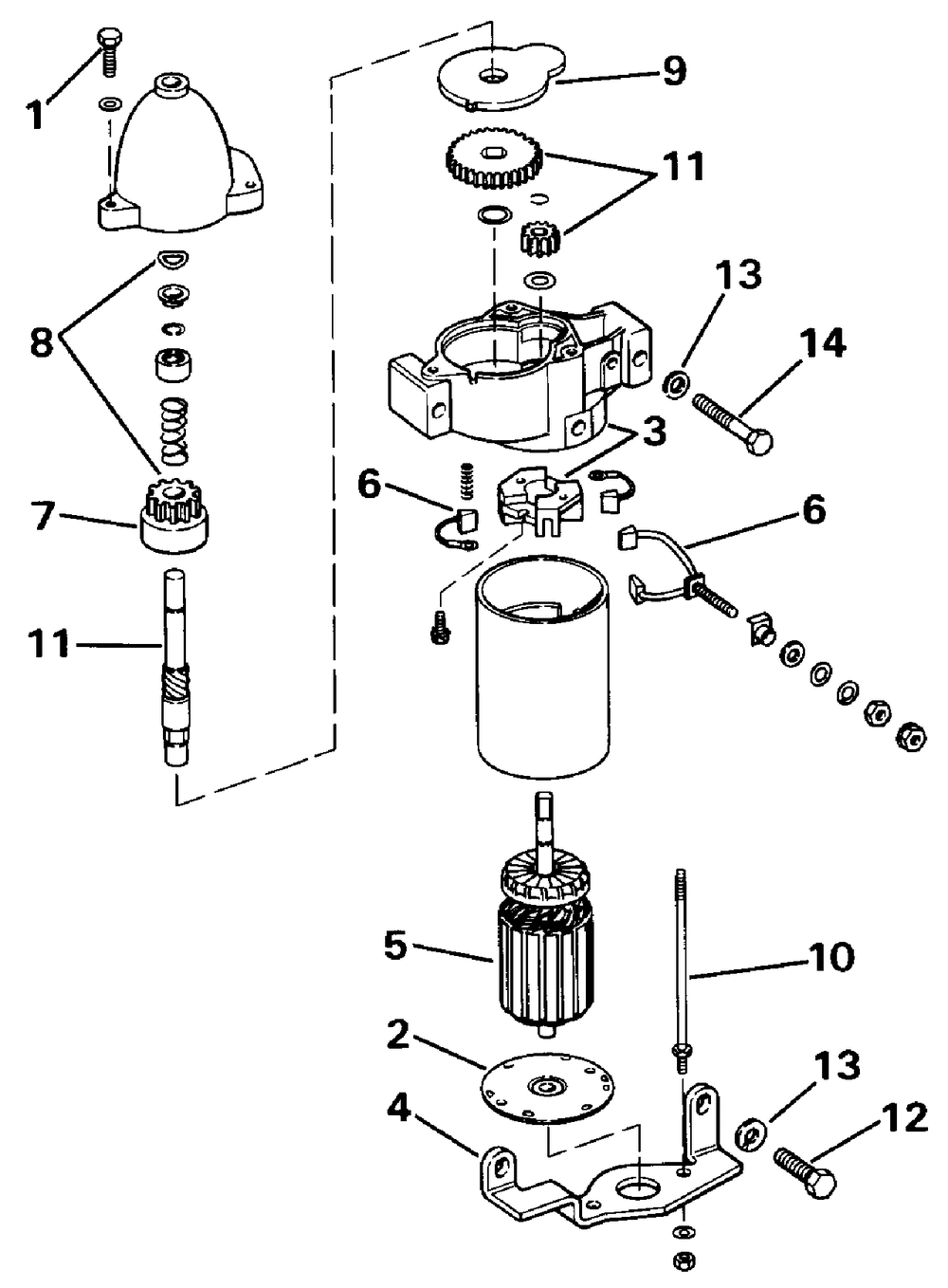 1
9
11
8
13
14
3
6
6
7
11
5
10
2
13
4
12