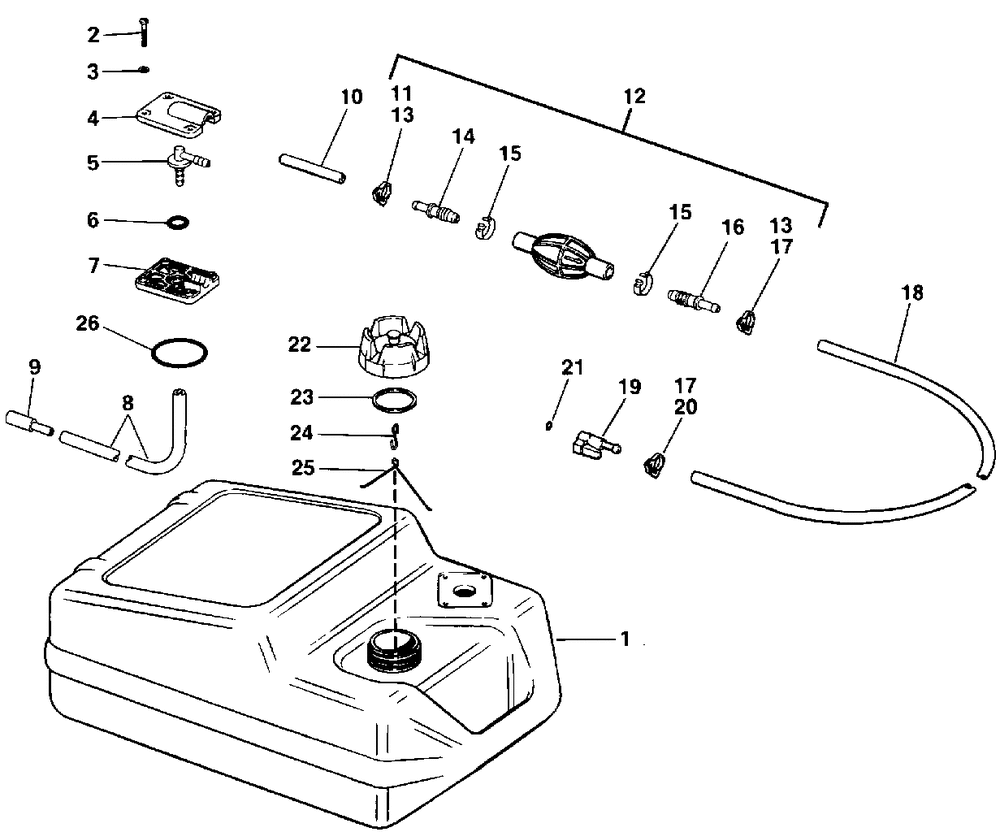 2
3
4
5
6
7
26
9
8
10
11
13
12
14
15
15
16
13
17
18
22
23
24
25
21
19
17
20
1